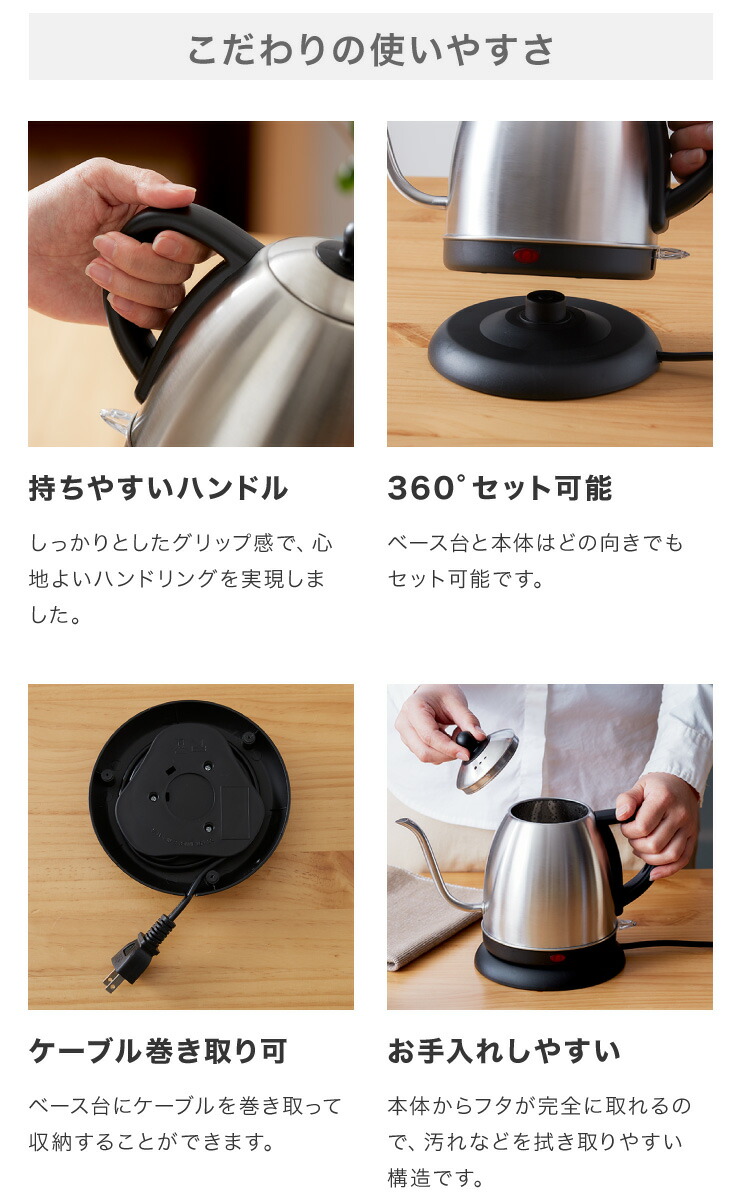 こだわりの使いやすさ

持ちやすいハンドル

しっかりとしたグリップ感で、心地よいハンドリングを実現しました。

360°セット可能

ベース台と本体はどの向きでもセット可能です。

ケーブル巻き取り可

ベース台にケーブルを巻き取って収納することができます。

お手入れしやすい

本体からフタが完全に取れるので、汚れなどを拭き取りやすい構造です。