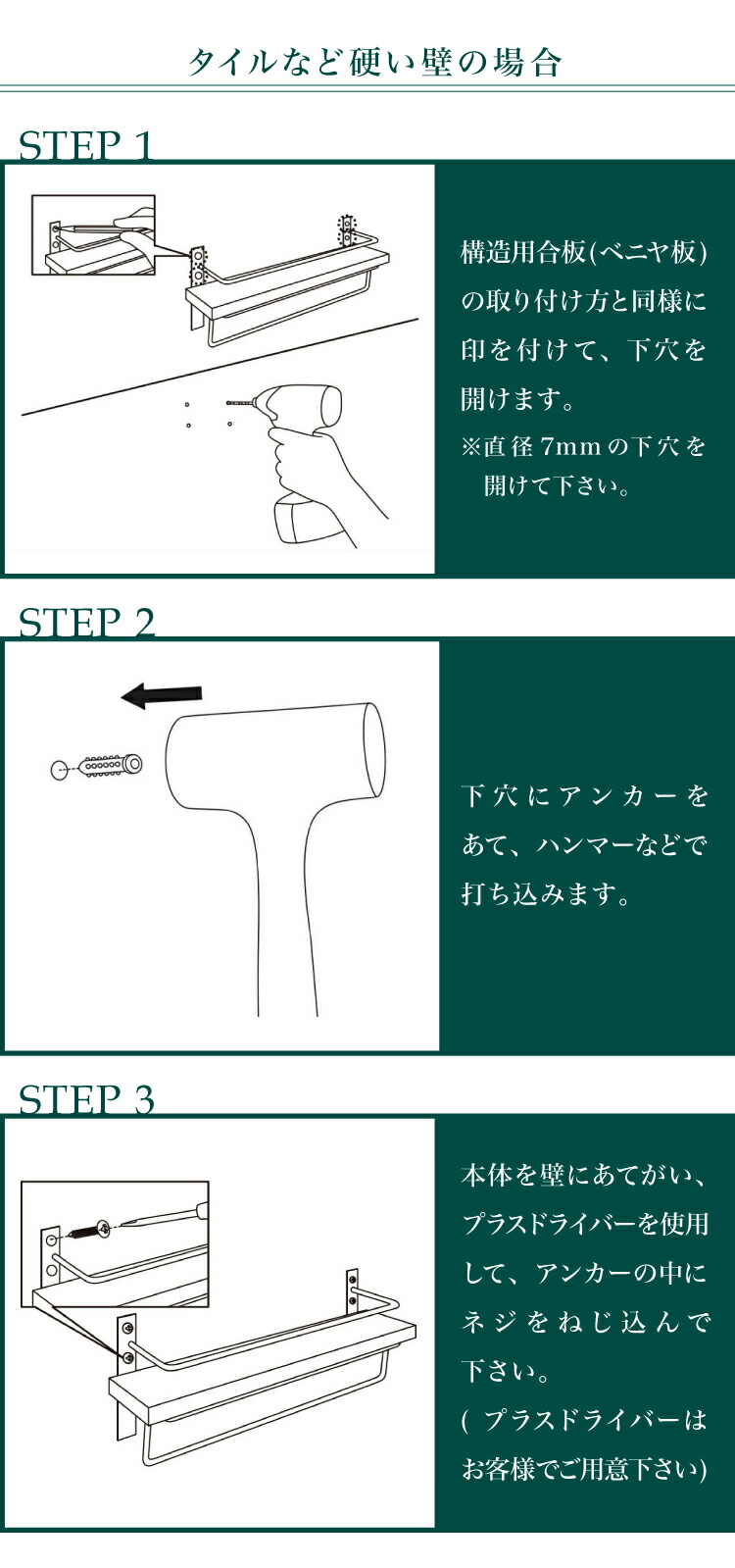 タイルなど硬い壁の場合

STEP 1

構造用合板(ベニヤ板)の取り付け方と同様に印を付けて、下穴を開けます。
※直径 7mm の下穴を開けて下さい。

STEP 2

下穴にアンカーをあて、ハンマーなどで打ち込みます。

STEP 3

本体を壁にあてがい、プラスドライバーを使用して、アンカーの中にネジをねじ込んで下さい。
( プラスドライバーはお客様でご用意下さい)