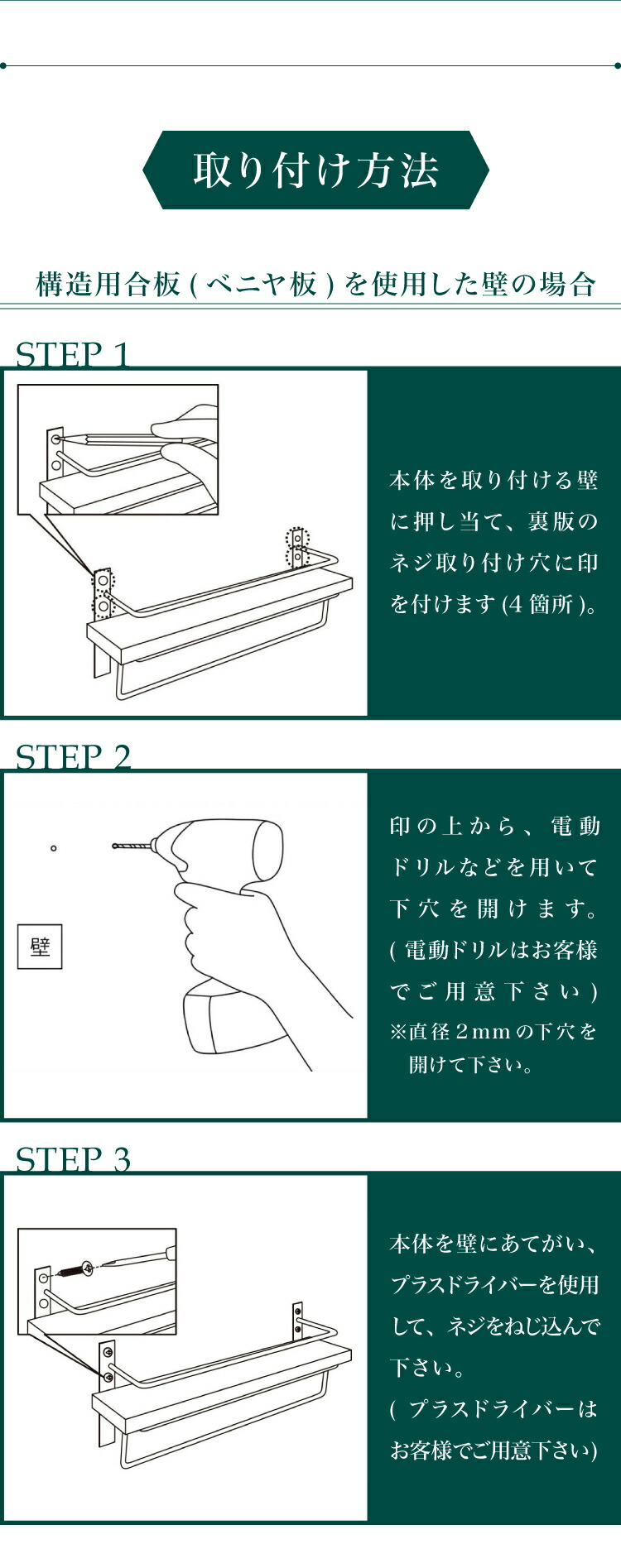 取り付け方法

構造用合板(ベニヤ板)を使用した壁の場合

STEP 1

本体を取り付ける壁に押し当て、裏版のネジ取り付け穴に印を付けます(4箇所)。

STEP 2

壁

印の上から、電動ドリルなどを用いて下穴を開けます。(電動ドリルはお客様でご用意下さい)
※直径2mmの下穴を開けて下さい。

STEP 3

本体を壁にあてがい、プラスドライバーを使用して、ネジをねじ込んで下さい。
(プラスドライバーはお客様でご用意下さい)