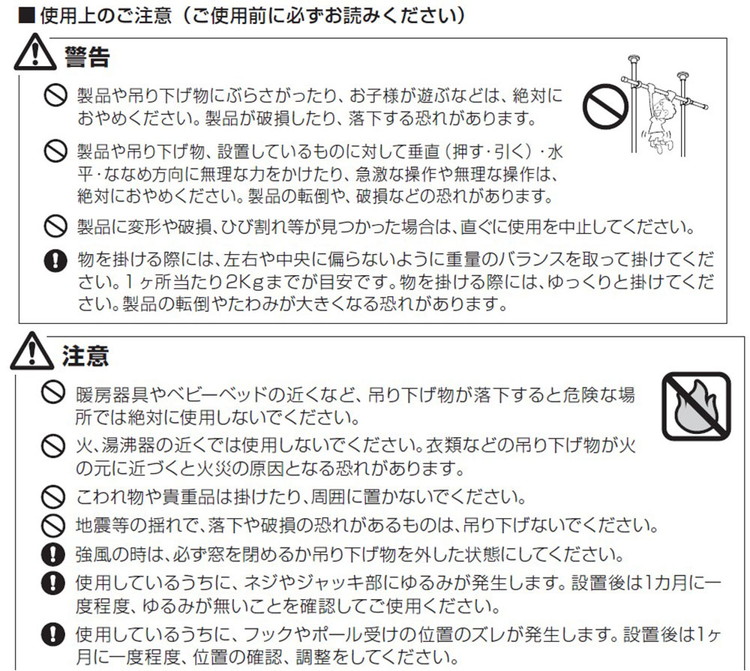 ■使用上のご注意（ご使用前に必ずお読みください）

警告

製品や吊り下げ物にぶらさがったり、お子様が遊ぶなどは、絶対におやめください。製品が破損したり、落下する恐れがあります。

製品や吊り下げ物、設置しているものに対して垂直（押す・引く）・水平・ななめ方向に無理な力をかけたり、急激な操作や無理な操作は、絶対におやめください。製品の転倒や、破損などの恐れがあります。

製品に変形や破損、ひび割れ等が見つかった場合は、直ぐに使用を中止してください。

物を掛ける際には、左右や中央に偏らないように重量のバランスを取って掛けてください。1ヶ所当たり2Kgまでが目安です。物を掛ける際には、ゆっくりと掛けてください。製品の転倒やたわみが大きくなる恐れがあります。

注意

暖房器具やベビーベッドの近くなど、吊り下げ物が落下すると危険な場所では絶対に使用しないでください。

火、湯沸器の近くでは使用しないでください。衣類などの吊り下げ物が火の元に近づくと火災の原因となる恐れがあります。

こわれ物や貴重品は掛けたり、周囲に置かないでください。

地震等の揺れで、落下や破損の恐れがあるものは、吊り下げないでください。

強風の時は、必ず窓を閉めるか吊り下げ物を外した状態にしてください。

使用しているうちに、ネジやジャッキ部にゆるみが発生します。設置後は1カ月に一度程度、ゆるみが無いことを確認してご使用ください。

使用しているうちに、フックやポール受けの位置のズレが発生します。設置後は1ヶ月に一度程度、位置の確認、調整をしてください。