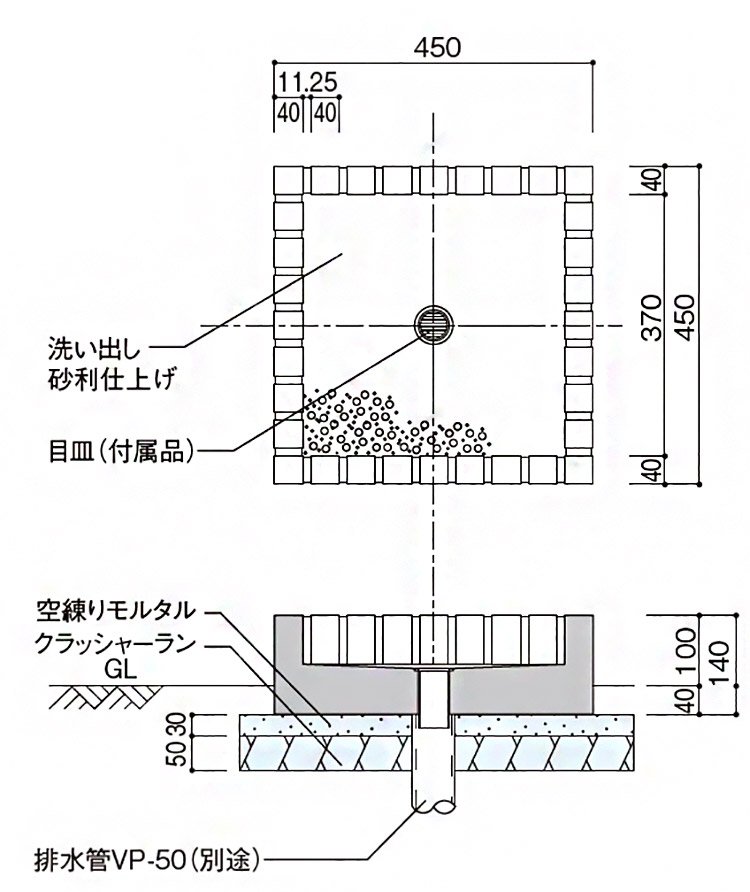 450
11.25
40 40
40
370
450
40
洗い出し
砂利仕上げ
目皿(付属品)
空練りモルタル
クラッシャーラン
GL
100
140
40
30
50
排水管VP-50(別途)