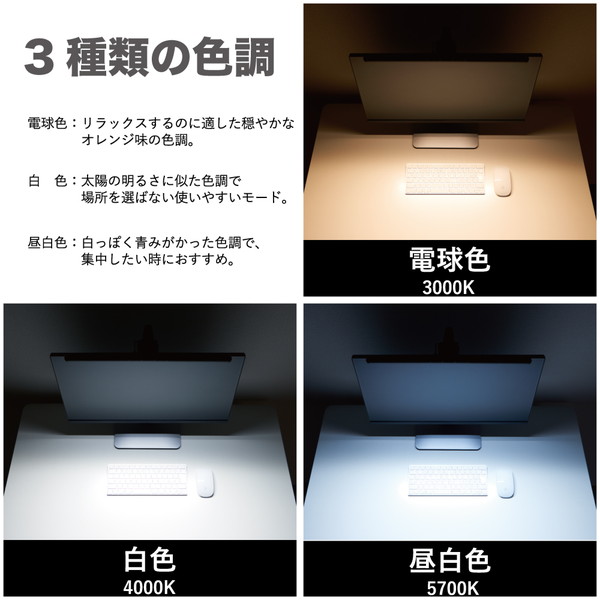 3 種類の色調

電球色：リラックスするのに適した穏やかなオレンジ味の色調。

白　色：太陽の明るさに似た色調で場所を選ばない使いやすいモード。

昼白色：白っぽく青みがかった色調で、集中したい時におすすめ。

電球色
3000K

白色
4000K

昼白色
5700K