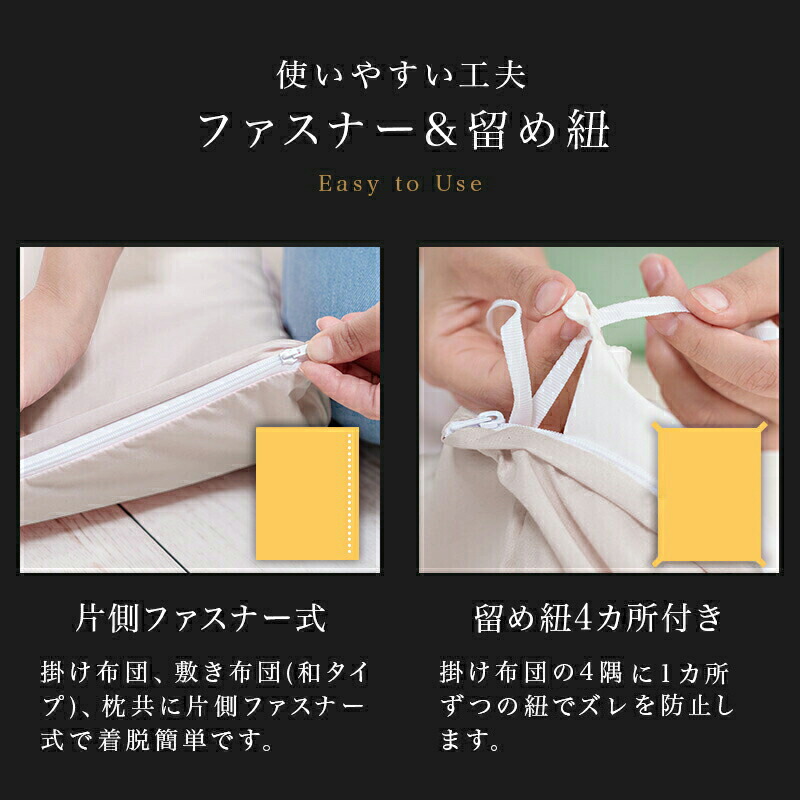 使いやすい工夫
ファスナー&留め紐
Easy to Use

片側ファスナー式

掛け布団、敷き布団(和タイプ)、枕共に片側ファスナー式で着脱簡単です。

留め紐4カ所付き

掛け布団の4隅に1カ所ずつの紐でズレを防止します。