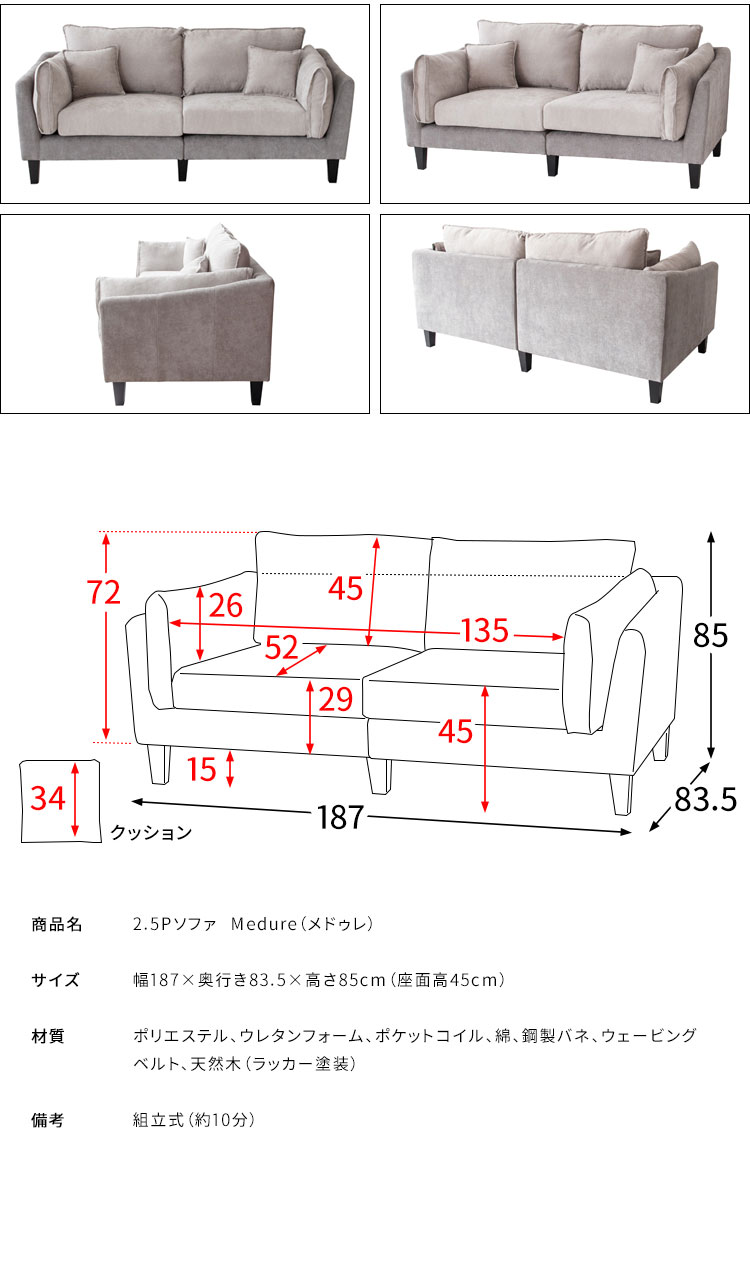 72

26

45

52

135

85

29

45

15

34

クッション

187

83.5

| 商品名 | 2.5Pソファ　Medure（メドゥレ） |
|---|---|
| サイズ | 幅187×奥行き83.5×高さ85cm（座面高45cm） |
| 材質 | ポリエステル、ウレタンフォーム、ポケットコイル、綿、鋼製バネ、ウェービングベルト、天然木（ラッカー塗装） |
| 備考 | 組立式（約10分） |