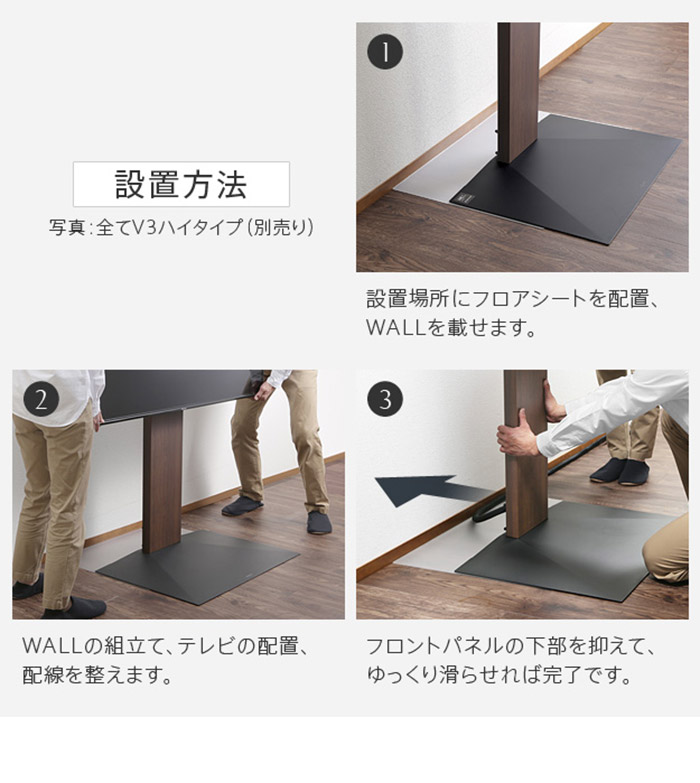 設置方法

写真：全てV3ハイタイプ（別売り）

1

設置場所にフロアシートを配置、WALLを載せます。

2

WALLの組立て、テレビの配置、配線を整えます。

3

フロントパネルの下部を抑えて、ゆっくり滑らせれば完了です。