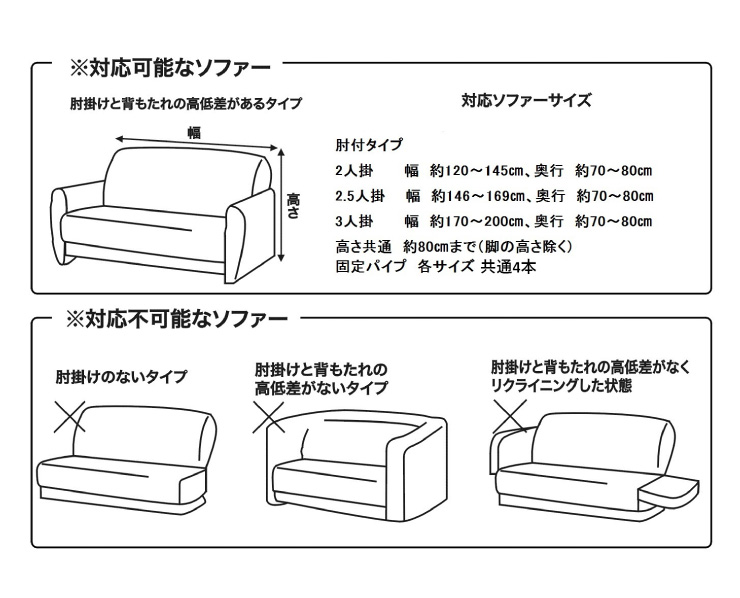 ※対応可能なソファー

肘掛けと背もたれの高低差があるタイプ

幅

高さ

対応ソファーサイズ

肘付タイプ
2人掛　幅　約120～145cm、奥行　約70～80cm
2.5人掛　幅　約146～169cm、奥行　約70～80cm
3人掛　幅　約170～200cm、奥行　約70～80cm
高さ共通　約80cmまで(脚の高さ除く)
固定パイプ　各サイズ 共通4本

※対応不可能なソファー

肘掛けのないタイプ

肘掛けと背もたれの高低差がないタイプ

肘掛けと背もたれの高低差がなくリクライニングした状態