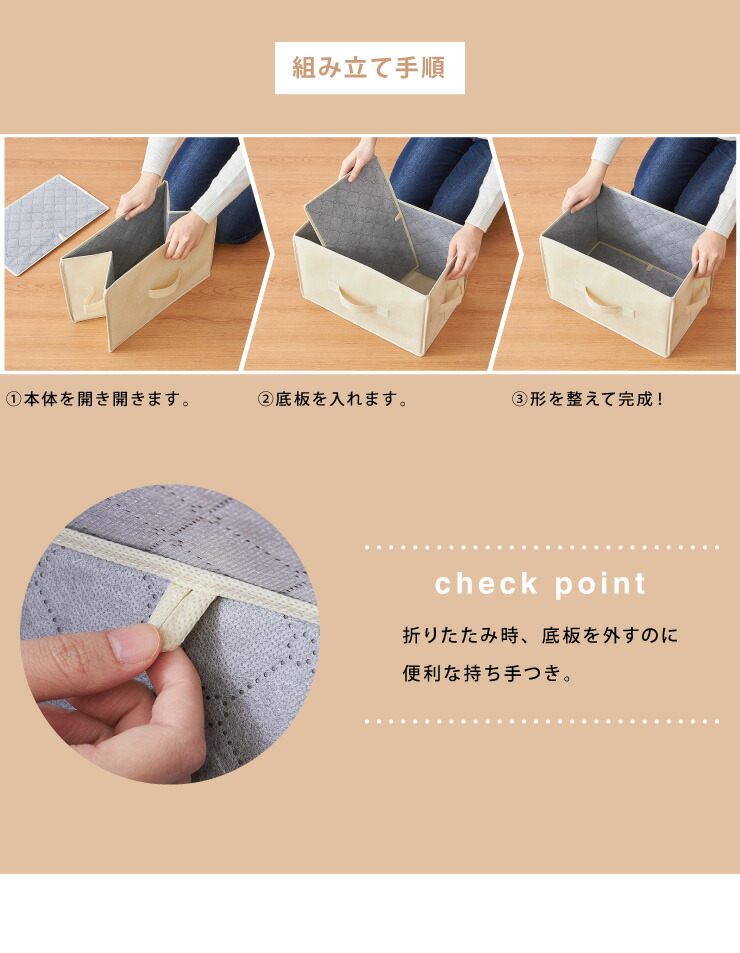 組み立て手順

①本体を開き開きます。

②底板を入れます。

③形を整えて完成！

check point

折りたたみ時、底板を外すのに便利な持ち手つき。