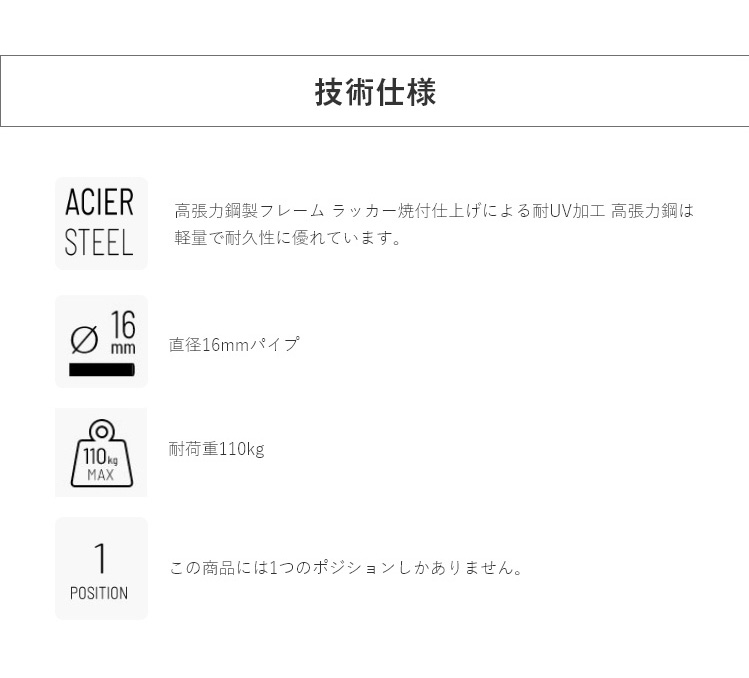 技術仕様

ACIER
STEEL

高張力鋼製フレーム ラッカー焼付仕上げによる耐UV加工 高張力鋼は軽量で耐久性に優れています。

Ø 16
mm

直径16mmパイプ

110kg
MAX

耐荷重110kg

1
POSITION

この商品には1つのポジションしかありません。