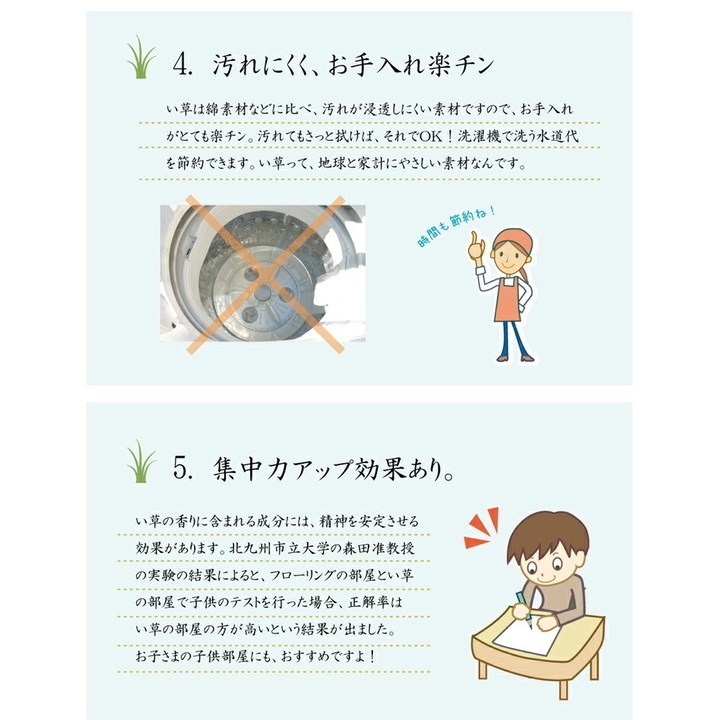 4. 汚れにくく、お手入れ楽チン

い草は綿素材などに比べ、汚れが浸透しにくい素材ですので、お手入れがとても楽チン。汚れてもさっと拭けば、それでOK！洗濯機で洗う水道代を節約できます。い草って、地球と家計にやさしい素材なんです。

時間も節約ね！

5. 集中力アップ効果あり。

い草の香りに含まれる成分には、精神を安定させる効果があります。北九州市立大学の森田准教授の実験の結果によると、フローリングの部屋とい草の部屋で子供のテストを行った場合、正解率はい草の部屋の方が高いという結果が出ました。お子さまの子供部屋にも、おすすめですよ！