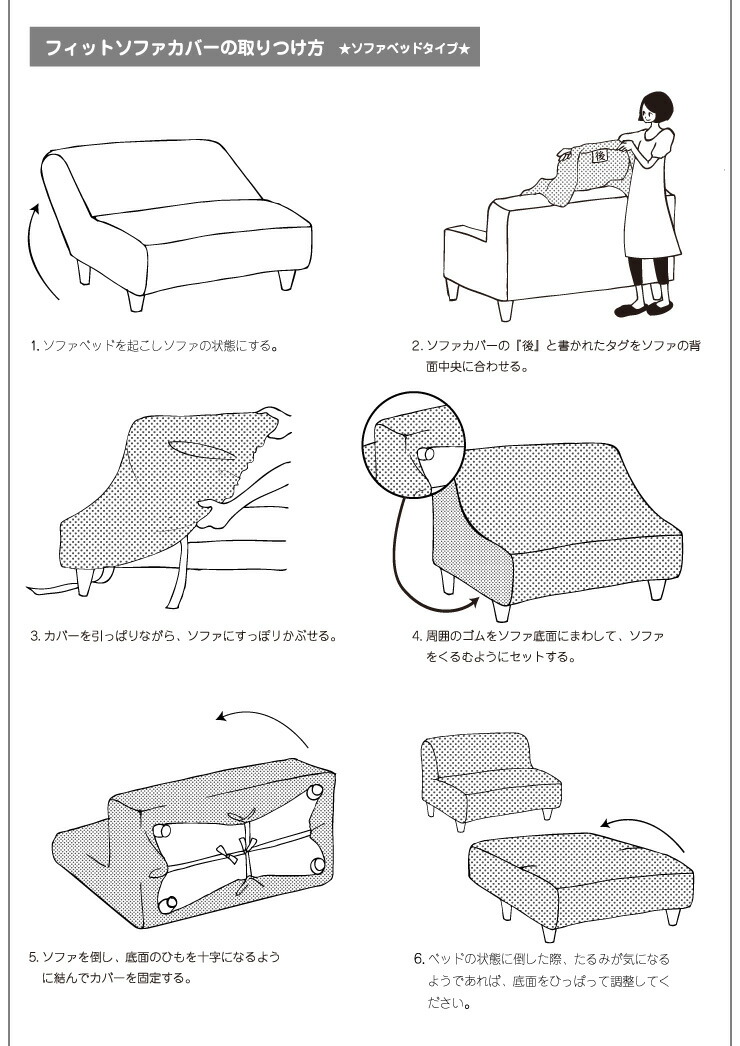 フィットソファカバーの取りつけ方 ★ソファベッドタイプ★

後

1. ソファベッドを起こしソファの状態にする。

2. ソファカバーの『後』と書かれたタグをソファの背面中央に合わせる。

3. カバーを引っぱりながら、ソファにすっぽりかぶせる。

4. 周囲のゴムをソファ底面にまわして、ソファをくるむようにセットする。

5. ソファを倒し、底面のひもを十字になるように結んでカバーを固定する。

6. ベッドの状態に倒した際、たるみが気になるようであれば、底面をひっぱって調整してください。