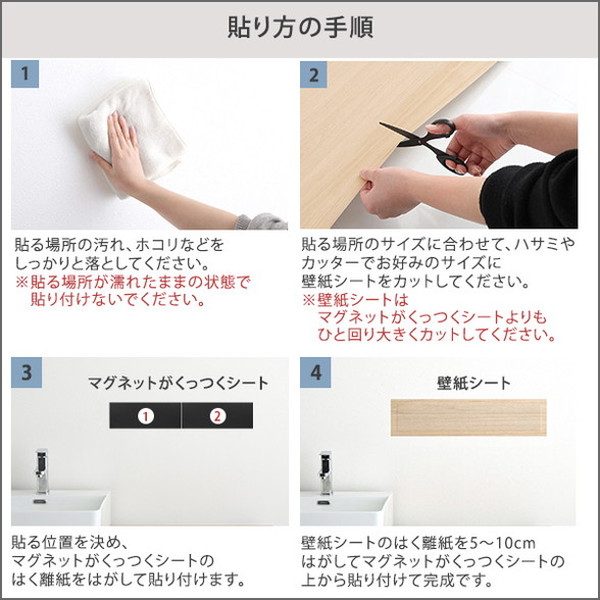 貼り方の手順

1

貼る場所の汚れ、ホコリなどをしっかりと落としてください。
※貼る場所が濡れたままの状態で貼り付けないでください。

2

貼る場所のサイズに合わせて、ハサミやカッターでお好みのサイズに壁紙シートをカットしてください。
※壁紙シートはマグネットがくっつくシートよりもひと回り大きくカットしてください。

3

マグネットがくっつくシート

1 2

貼る位置を決め、マグネットがくっつくシートのはく離紙をはがして貼り付けます。

4

壁紙シート

壁紙シートのはく離紙を5～10cmはがしてマグネットがくっつくシートの上から貼り付けて完成です。