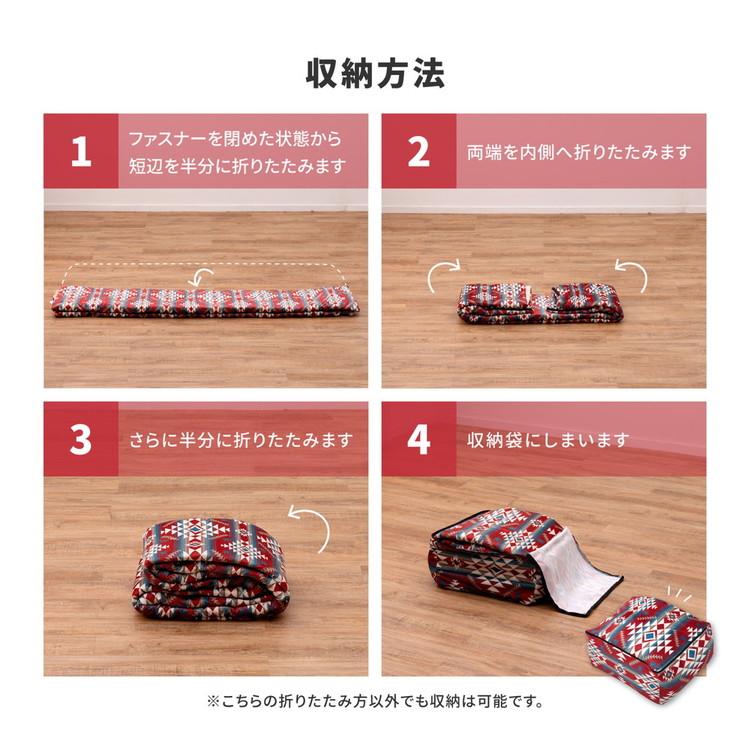 収納方法

1 ファスナーを閉めた状態から短辺を半分に折りたたみます

2 両端を内側へ折りたたみます

3 さらに半分に折りたたみます

4 収納袋にしまいます

※こちらの折りたたみ方以外でも収納は可能です。