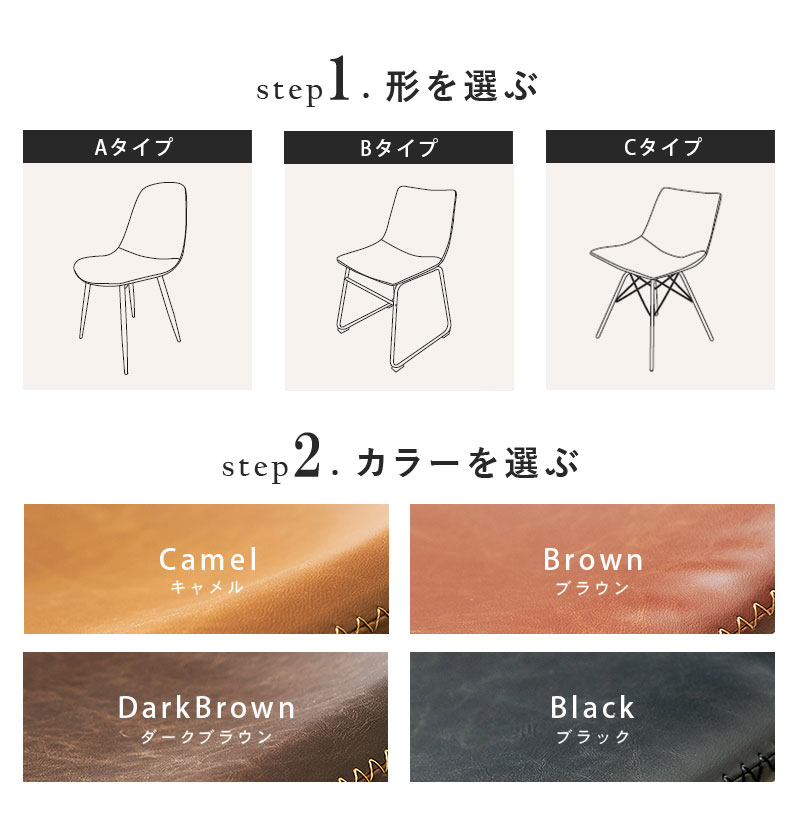 step1. 形を選ぶ

Aタイプ

Bタイプ

Cタイプ

step2. カラーを選ぶ

Camel
キャメル

Brown
ブラウン

DarkBrown
ダークブラウン

Black
ブラック