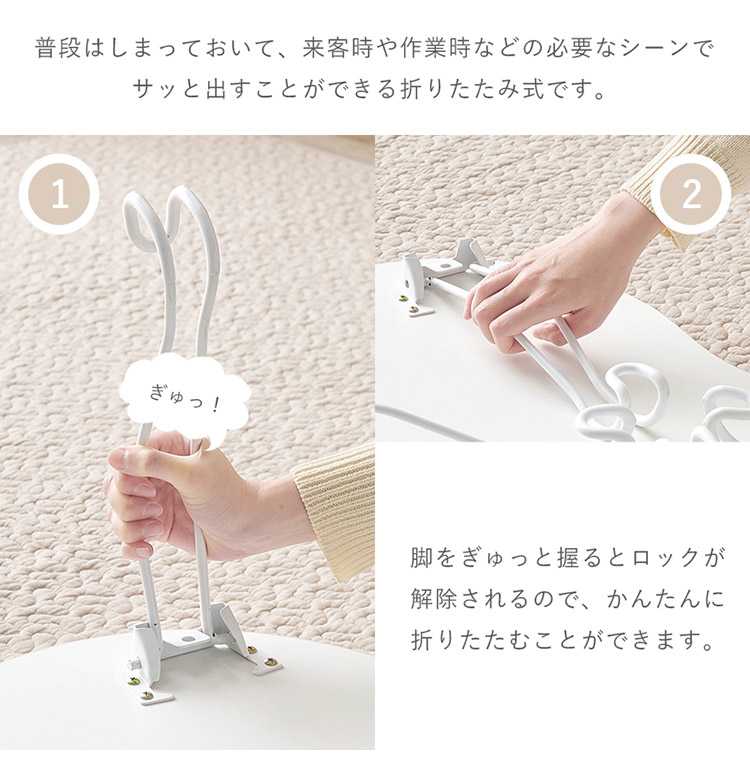 普段はしまっておいて、来客時や作業時などの必要なシーンでサッと出すことができる折りたたみ式です。

1

ぎゅっ！

2

脚をぎゅっと握るとロックが解除されるので、かんたんに折りたたむことができます。