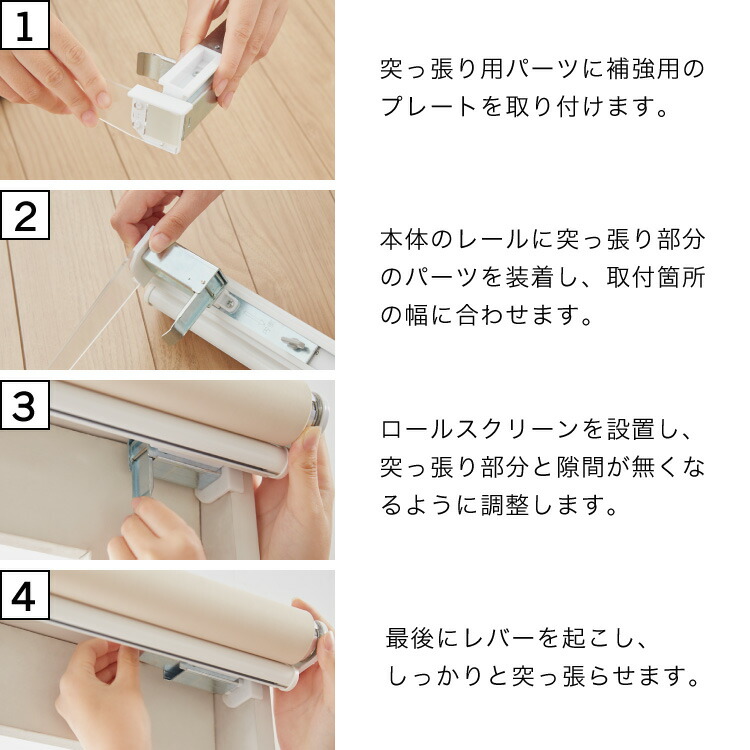 1

突っ張り用パーツに補強用のプレートを取り付けます。

2

本体のレールに突っ張り部分のパーツを装着し、取付箇所の幅に合わせます。

3

ロールスクリーンを設置し、突っ張り部分と隙間が無くなるように調整します。

4

最後にレバーを起こし、しっかりと突っ張らせます。