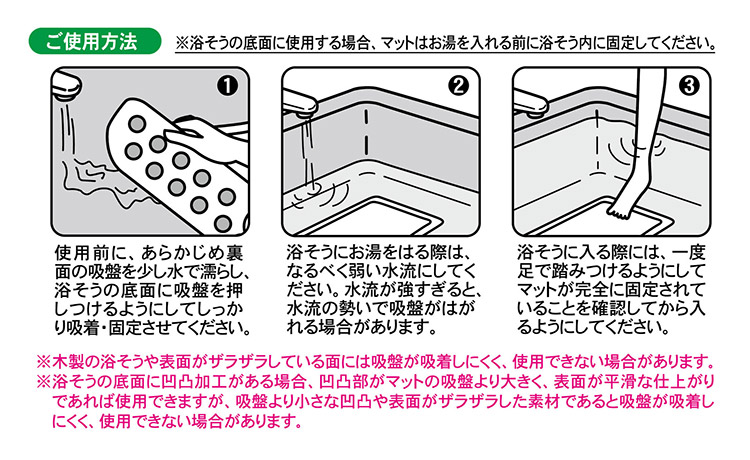 ご使用方法

※浴そうの底面に使用する場合、マットはお湯を入れる前に浴そう内に固定してください。

❶

使用前に、あらかじめ裏面の吸盤を少し水で濡らし、浴そうの底面に吸盤を押しつけるようにしてしっかり吸着・固定させてください。

❷

浴そうにお湯をはる際は、なるべく弱い水流にしてください。水流が強すぎると、水流の勢いで吸盤がはがれる場合があります。

❸

浴そうに入る際には、一度足で踏みつけるようにしてマットが完全に固定されていることを確認してから入るようにしてください。

※木製の浴そうや表面がザラザラしている面には吸盤が吸着しにくく、使用できない場合があります。
※浴そうの底面に凹凸加工がある場合、凹凸部がマットの吸盤より大きく、表面が平滑な仕上がりであれば使用できますが、吸盤より小さな凹凸や表面がザラザラした素材であると吸盤が吸着しにくく、使用できない場合があります。