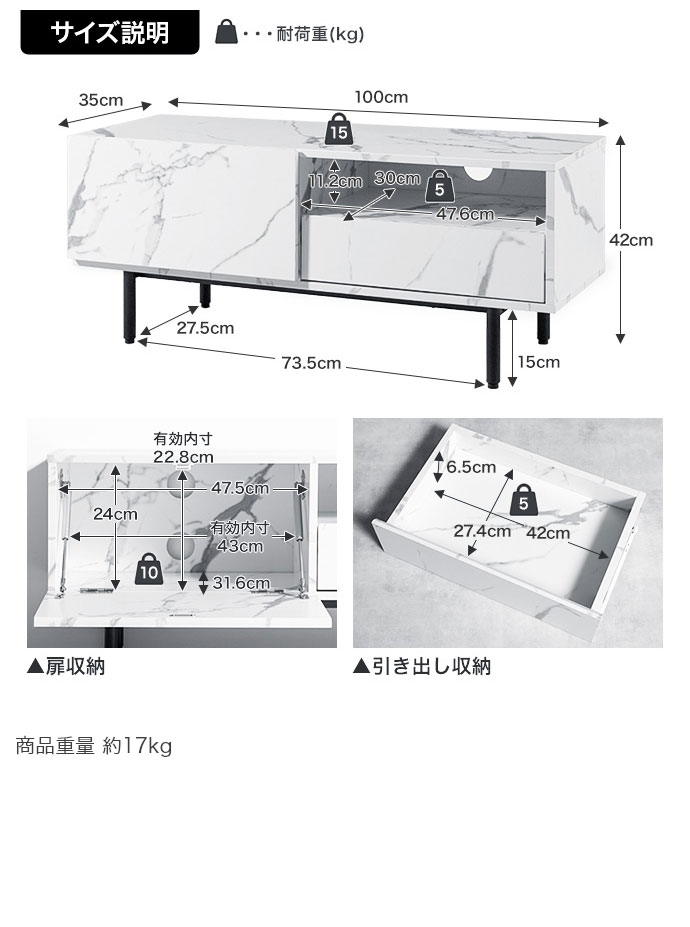 サイズ説明

・・・耐荷重(kg)

35cm

100cm

15

11.2cm

30cm

5

47.6cm

42cm

27.5cm

73.5cm

15cm

有効内寸
22.8cm

47.5cm

24cm

有効内寸
43cm

10

31.6cm

▲扉収納

6.5cm

5

27.4cm

42cm

▲引き出し収納

商品重量 約17kg