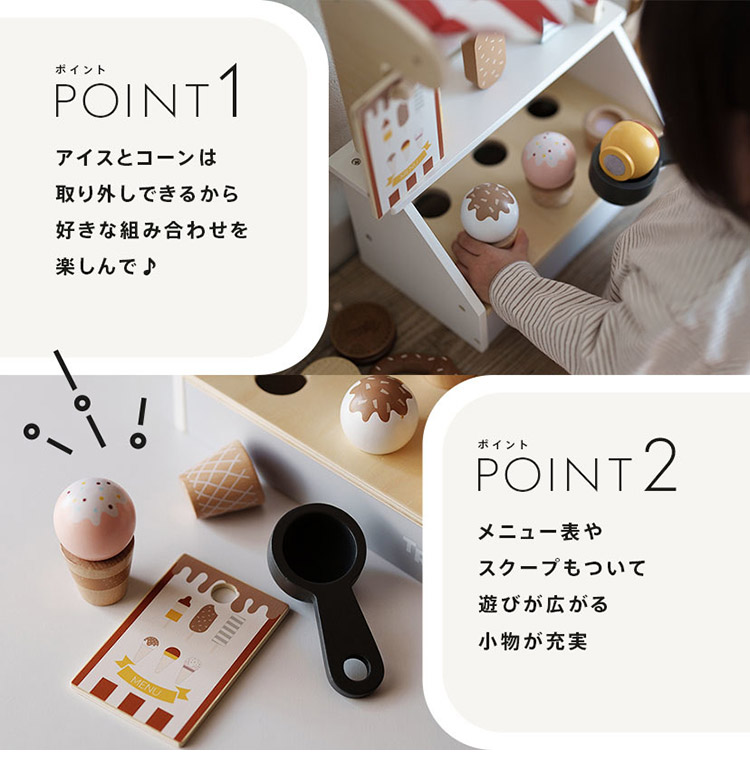 ポイント
POINT 1

アイスとコーンは
取り外しできるから
好きな組み合わせを
楽しんで♪

ポイント
POINT 2

メニュー表や
スクープもついて
遊びが広がる
小物が充実

MENU