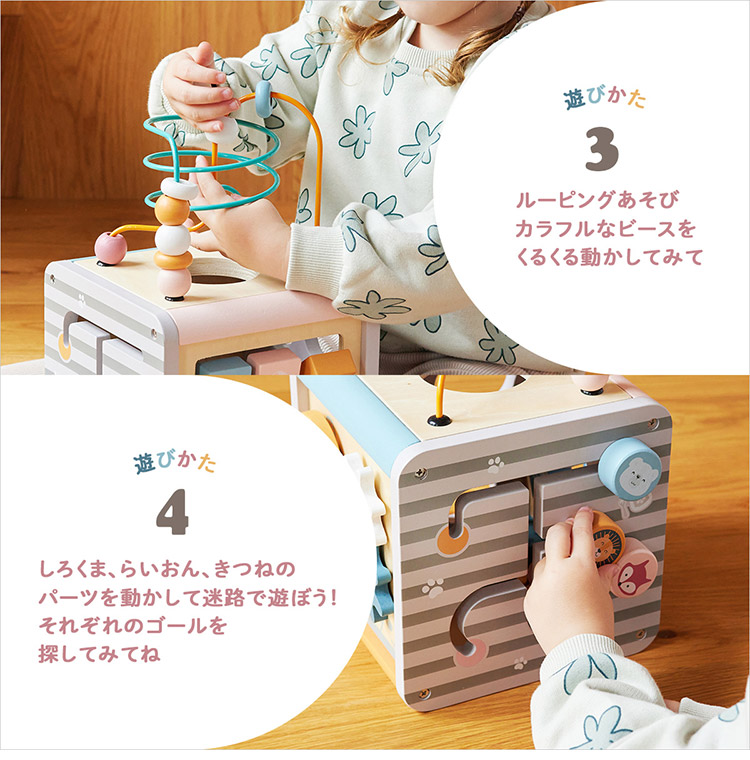 遊びかた

3

ルーピングあそび
カラフルなビースを
くるくる動かしてみて

遊びかた

4

しろくま、らいおん、きつねの
パーツを動かして迷路で遊ぼう!
それぞれのゴールを
探してみてね