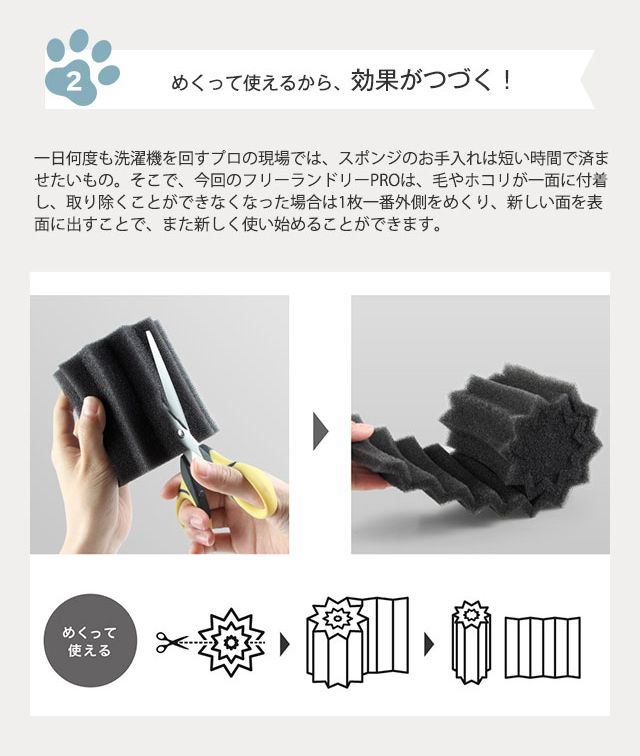 2

めくって使えるから、効果がつづく！

一日何度も洗濯機を回すプロの現場では、スポンジのお手入れは短い時間で済ませたいもの。そこで、今回のフリーランドリーPROは、毛やホコリが一面に付着し、取り除くことができなくなった場合は1枚一番外側をめくり、新しい面を表面に出すことで、また新しく使い始めることができます。

めくって使える