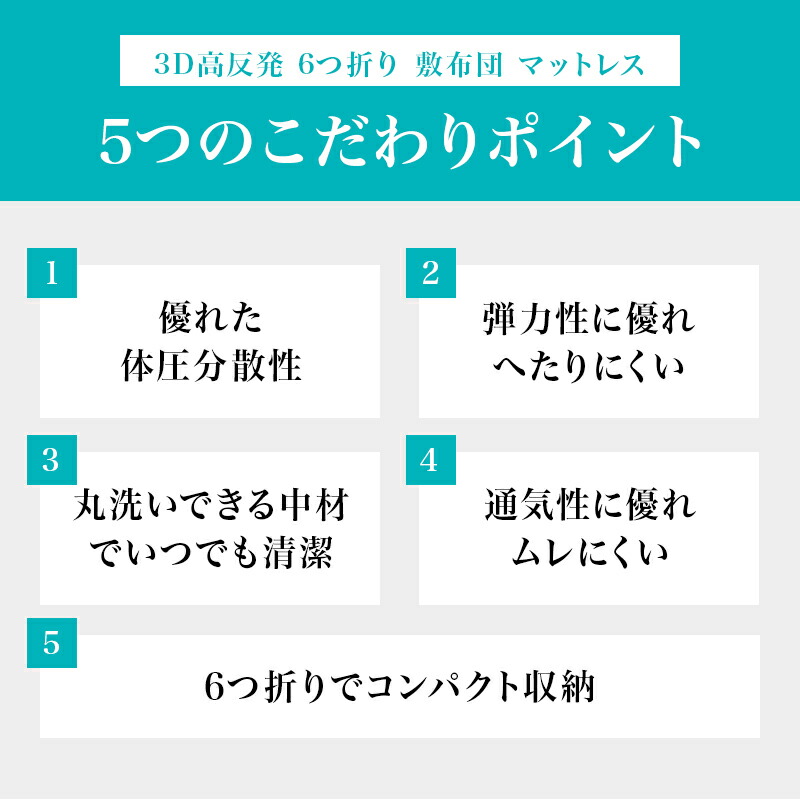 3D高反発 6つ折り 敷布団 マットレス

5つのこだわりポイント

1

優れた
体圧分散性

2

弾力性に優れ
へたりにくい

3

丸洗いできる中材
でいつでも清潔

4

通気性に優れ
ムレにくい

5

6つ折りでコンパクト収納