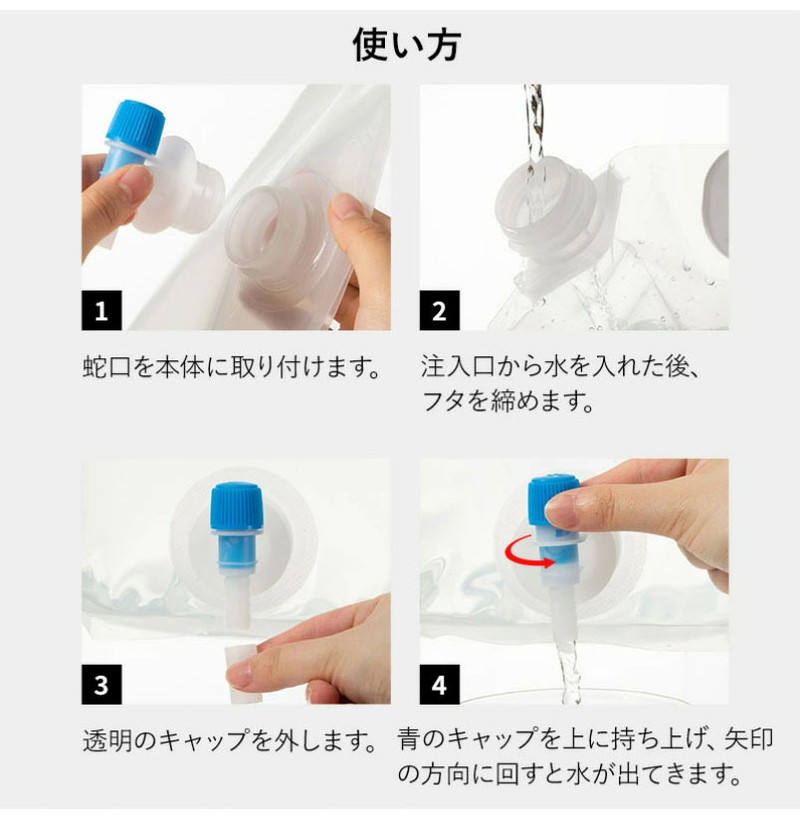 使い方

1

蛇口を本体に取り付けます。

2

注入口から水を入れた後、フタを締めます。

3

透明のキャップを外します。

4

青のキャップを上に持ち上げ、矢印の方向に回すと水が出てきます。