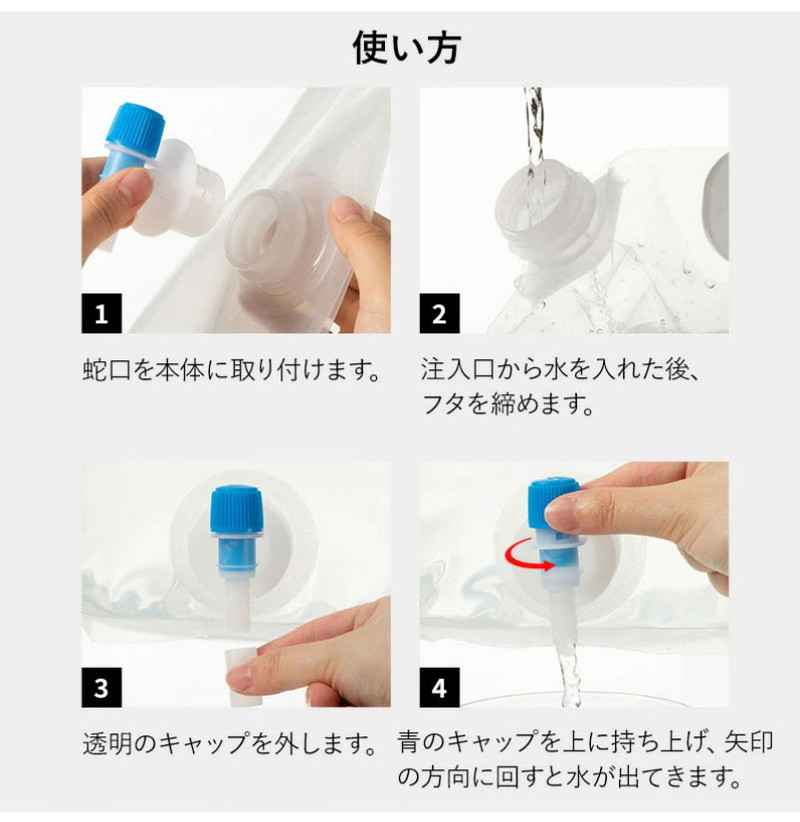 使い方

1

蛇口を本体に取り付けます。

2

注入口から水を入れた後、フタを締めます。

3

透明のキャップを外します。

4

青のキャップを上に持ち上げ、矢印の方向に回すと水が出てきます。