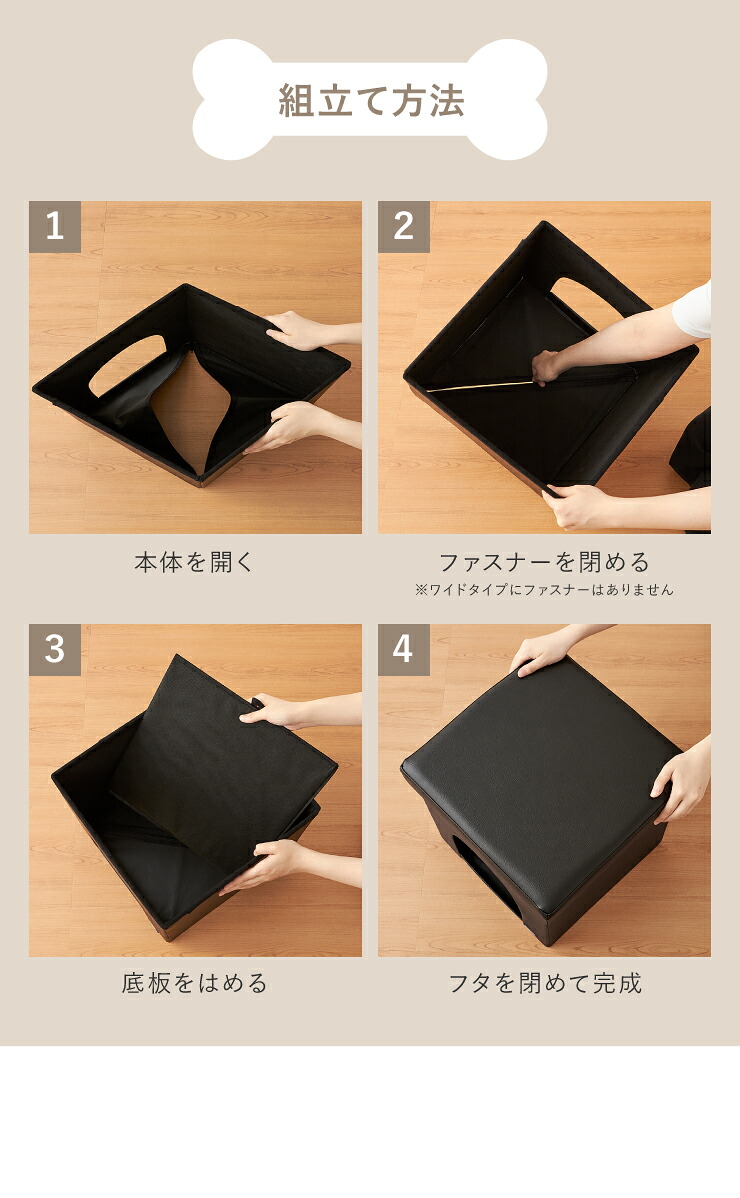 組立て方法

1

本体を開く

2

ファスナーを閉める
※ワイドタイプにファスナーはありません

3

底板をはめる

4

フタを閉めて完成