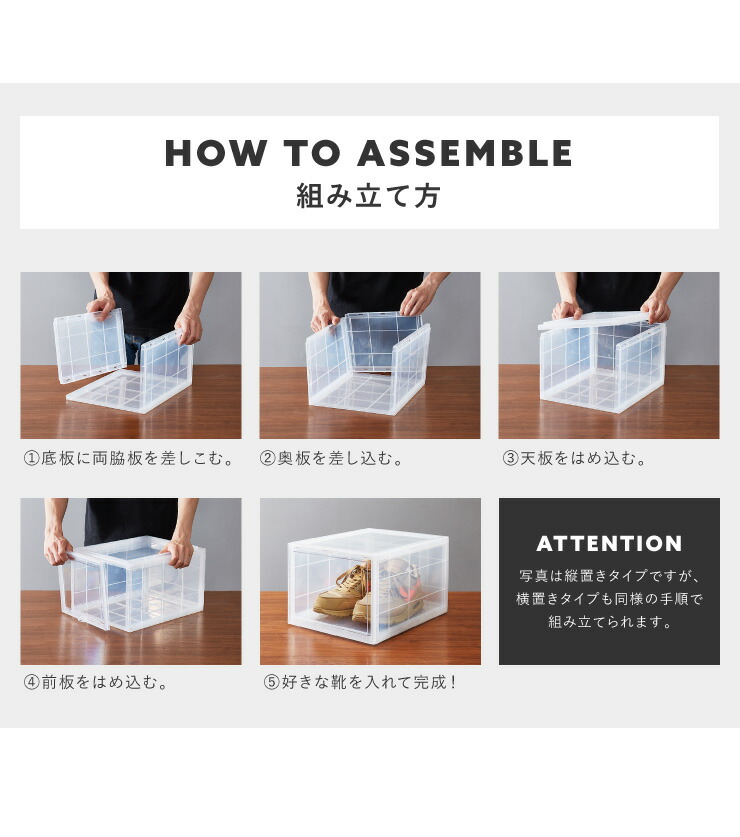 HOW TO ASSEMBLE
組み立て方

①底板に両脇板を差しこむ。

②奥板を差し込む。

③天板をはめ込む。

④前板をはめ込む。

⑤好きな靴を入れて完成！

ATTENTION
写真は縦置きタイプですが、横置きタイプも同様の手順で組み立てられます。