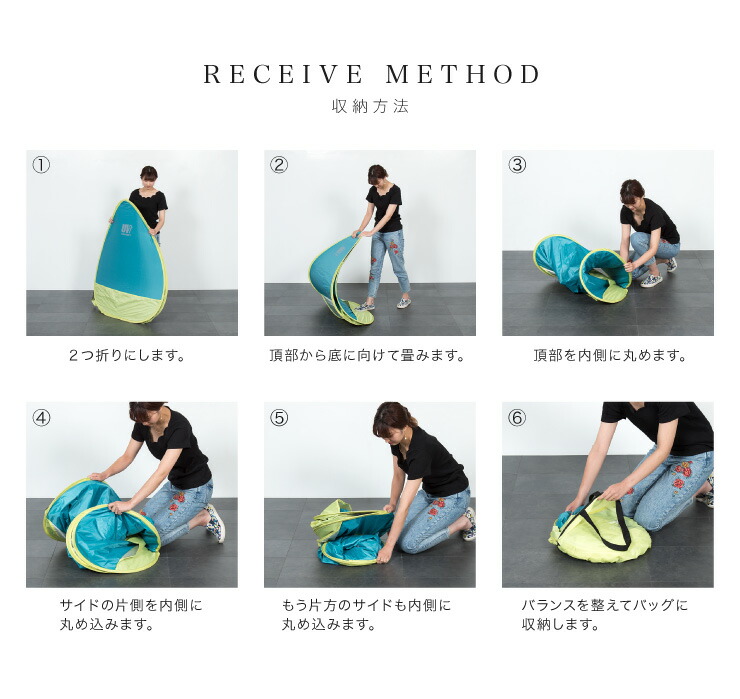 RECEIVE METHOD
収納方法

①

２つ折りにします。

②

頂部から底に向けて畳みます。

③

頂部を内側に丸めます。

④

サイドの片側を内側に丸め込みます。

⑤

もう片方のサイドも内側に丸め込みます。

⑥

バランスを整えてバッグに収納します。