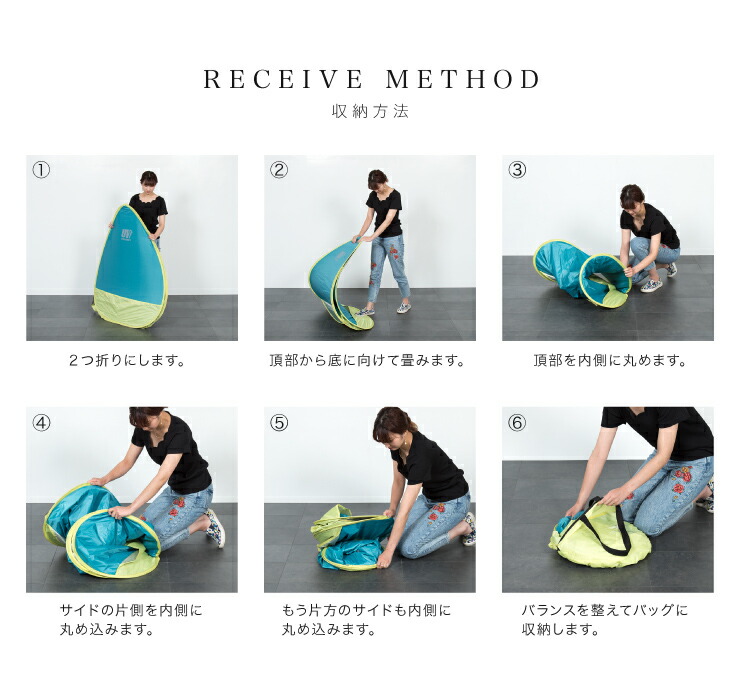 RECEIVE METHOD
収納方法

①

２つ折りにします。

②

頂部から底に向けて畳みます。

③

頂部を内側に丸めます。

④

サイドの片側を内側に丸め込みます。

⑤

もう片方のサイドも内側に丸め込みます。

⑥

バランスを整えてバッグに収納します。