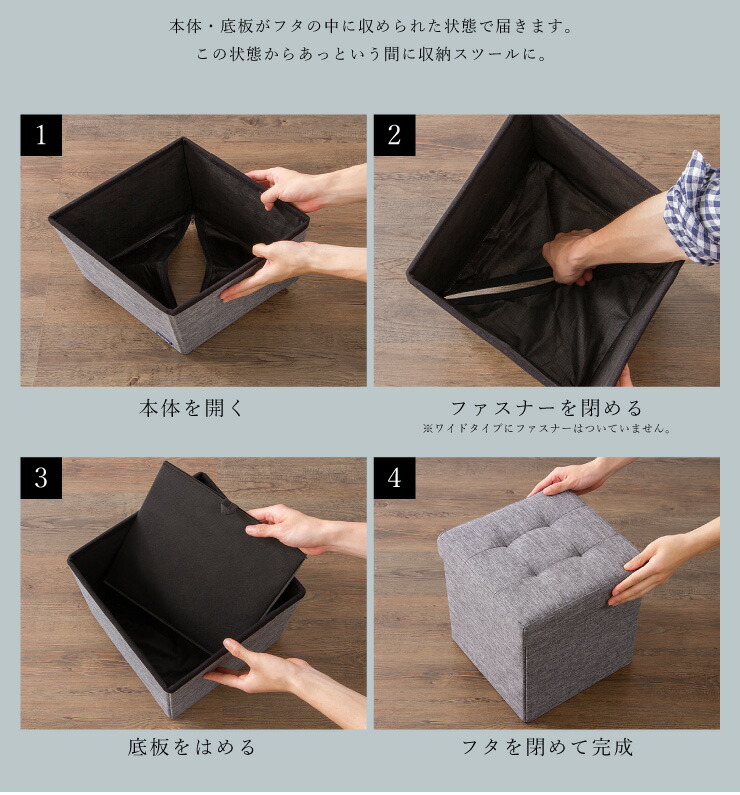 本体・底板がフタの中に収められた状態で届きます。
この状態からあっという間に収納スツールに。

1

本体を開く

2

ファスナーを閉める
※ワイドタイプにファスナーはついていません。

3

底板をはめる

4

フタを閉めて完成