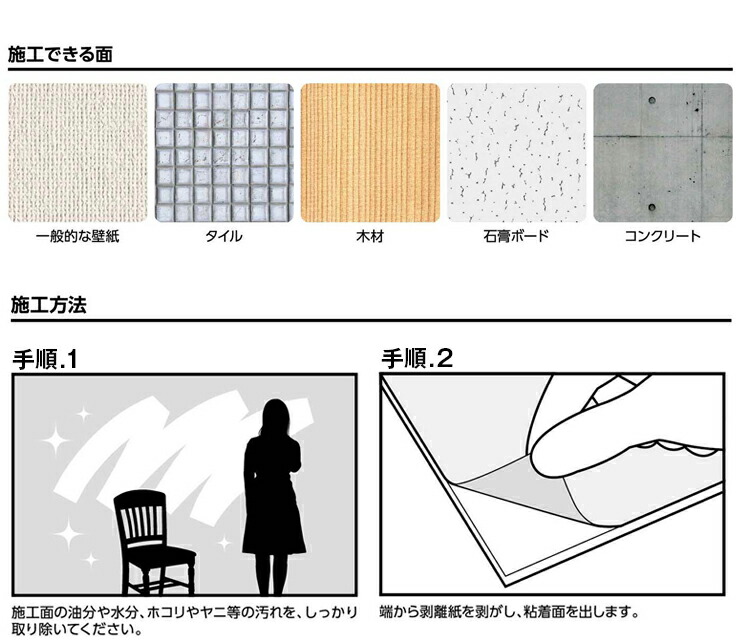 施工できる面

一般的な壁紙

タイル

木材

石膏ボード

コンクリート

施工方法

手順.1

施工面の油分や水分、ホコリやヤニ等の汚れを、しっかり取り除いてください。

手順.2

端から剥離紙を剥がし、粘着面を出します。