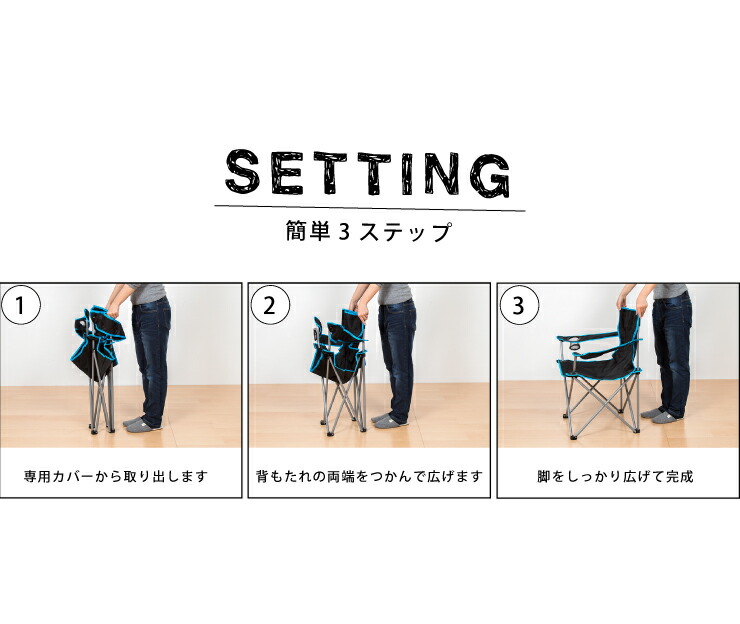 SETTING

簡単 3 ステップ

1

専用カバーから取り出します

2

背もたれの両端をつかんで広げます

3

脚をしっかり広げて完成