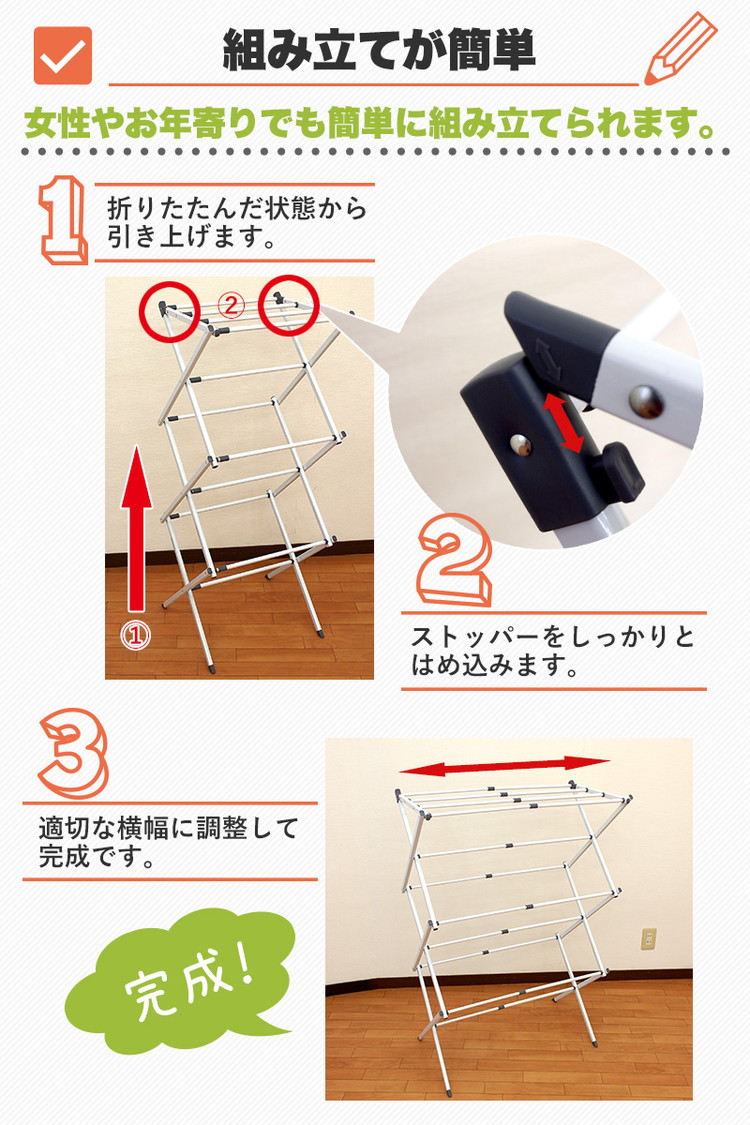 組み立てが簡単

女性やお年寄りでも簡単に組み立てられます。

1

折りたたんだ状態から引き上げます。

②

①

2

ストッパーをしっかりとはめ込みます。

3

適切な横幅に調整して完成です。

完成!