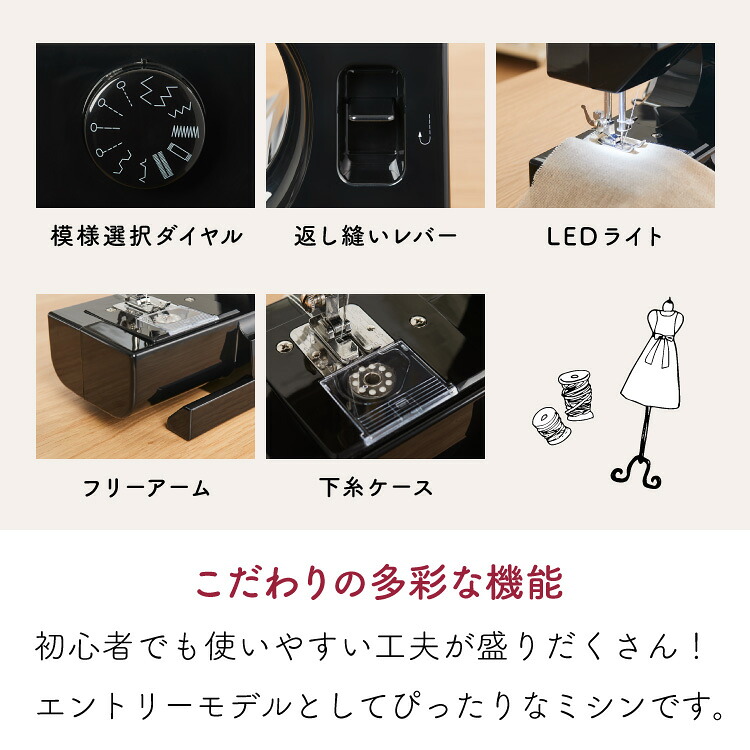 模様選択ダイヤル

返し縫いレバー

LEDライト

フリーアーム

下糸ケース

こだわりの多彩な機能

初心者でも使いやすい工夫が盛りだくさん！
エントリーモデルとしてぴったりなミシンです。