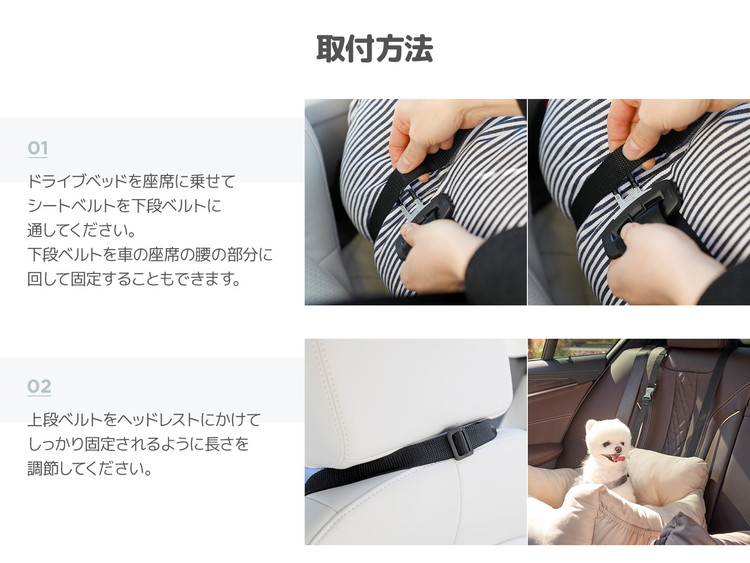 取付方法

01

ドライブベッドを座席に乗せて
シートベルトを下段ベルトに
通してください。
下段ベルトを車の座席の腰の部分に
回して固定することもできます。

02

上段ベルトをヘッドレストにかけて
しっかり固定されるように長さを
調節してください。