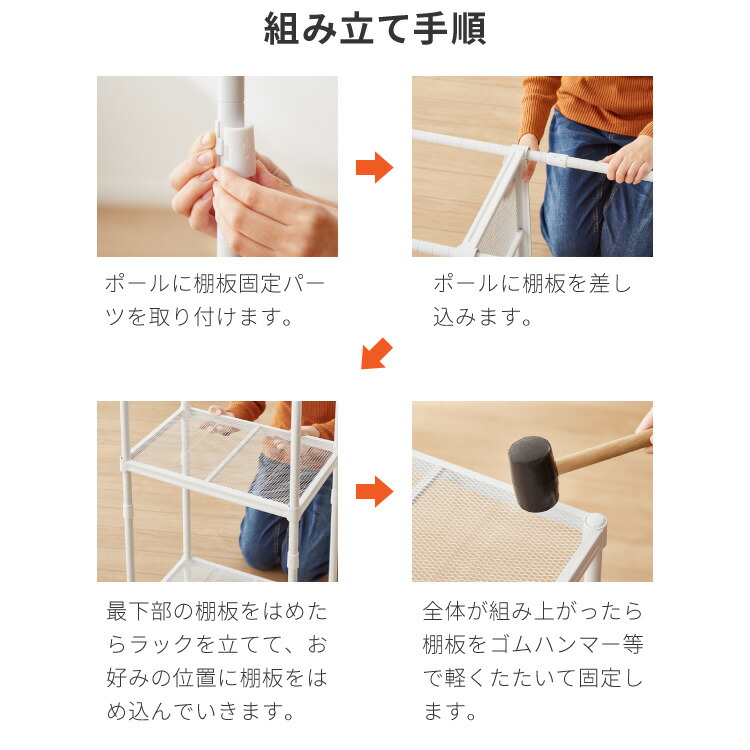 組み立て手順

ポールに棚板固定パーツを取り付けます。

ポールに棚板を差し込みます。

最下部の棚板をはめたらラックを立てて、お好みの位置に棚板をはめ込んでいきます。

全体が組み上がったら棚板をゴムハンマー等で軽くたたいて固定します。