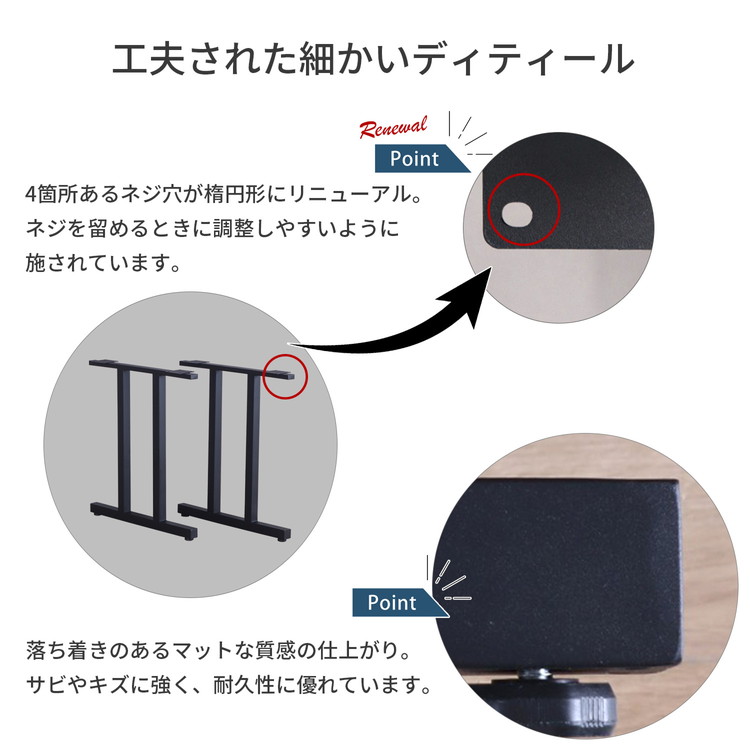 工夫された細かいディティール

Renewal

Point

4箇所あるネジ穴が楕円形にリニューアル。ネジを留めるときに調整しやすいように施されています。

Point

落ち着きのあるマットな質感の仕上がり。サビやキズに強く、耐久性に優れています。