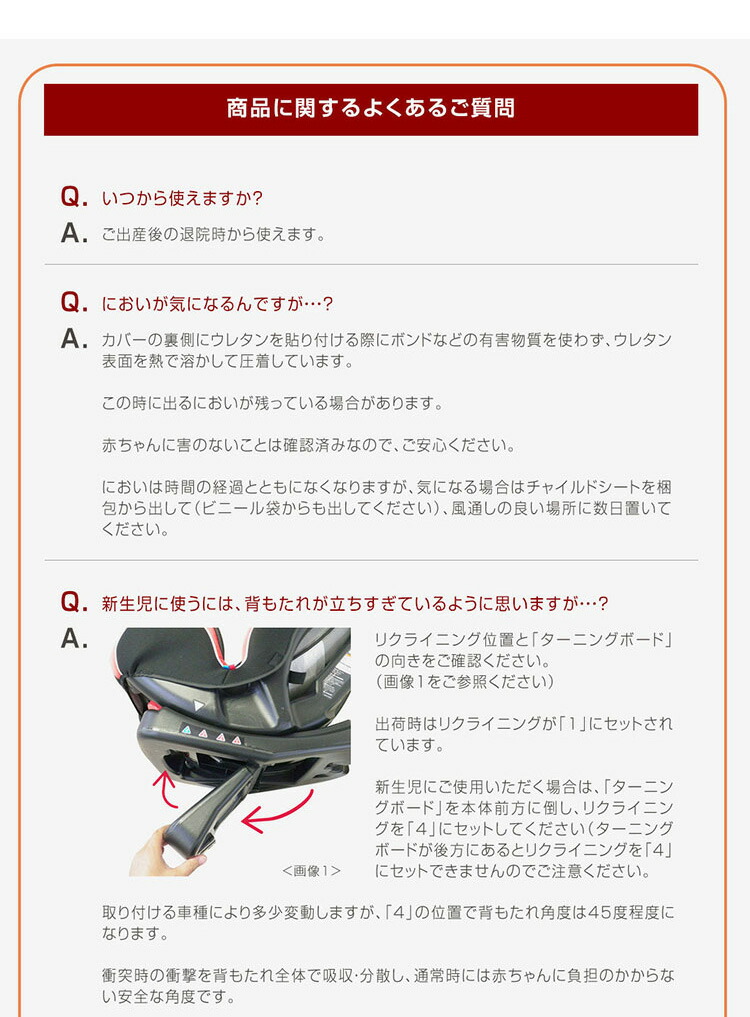 商品に関するよくあるご質問

Q. いつから使えますか?

A. ご出産後の退院時から使えます。

Q. においが気になるんですが…?

A. カバーの裏側にウレタンを貼り付ける際にボンドなどの有害物質を使わず、ウレタン表面を熱で溶かして圧着しています。

この時に出るにおいが残っている場合があります。

赤ちゃんに害のないことは確認済みなので、ご安心ください。

においは時間の経過とともになくなりますが、気になる場合はチャイルドシートを梱包から出して(ビニール袋からも出してください)、風通しの良い場所に数日置いてください。

Q. 新生児に使うには、背もたれが立ちすぎているように思いますが…?

A.

<画像1>

リクライニング位置と「ターニングボード」の向きをご確認ください。
(画像1をご参照ください)

出荷時はリクライニングが「1」にセットされています。

新生児にご使用いただく場合は、「ターニングボード」を本体前方に倒し、リクライニングを「4」にセットしてください(ターニングボードが後方にあるとリクライニングを「4」にセットできませんのでご注意ください。

取り付ける車種により多少変動しますが、「4」の位置で背もたれ角度は45度程度になります。

衝突時の衝撃を背もたれ全体で吸収・分散し、通常時には赤ちゃんに負担のかからない安全な角度です。