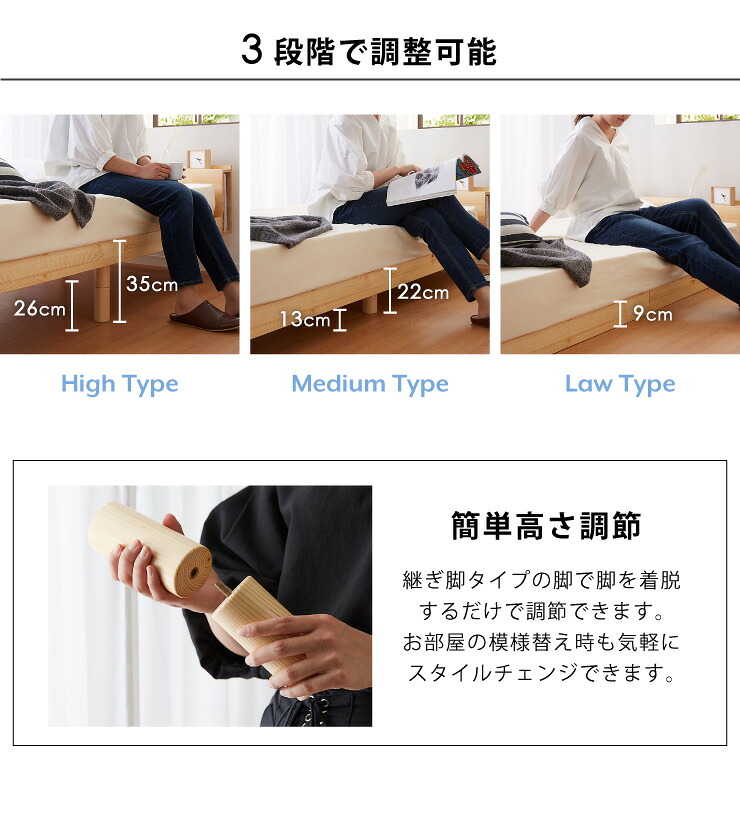 3 段階で調整可能

26cm
35cm
High Type

13cm
22cm
Medium Type

9cm
Law Type

簡単高さ調節

継ぎ脚タイプの脚で脚を着脱するだけで調節できます。お部屋の模様替え時も気軽にスタイルチェンジできます。