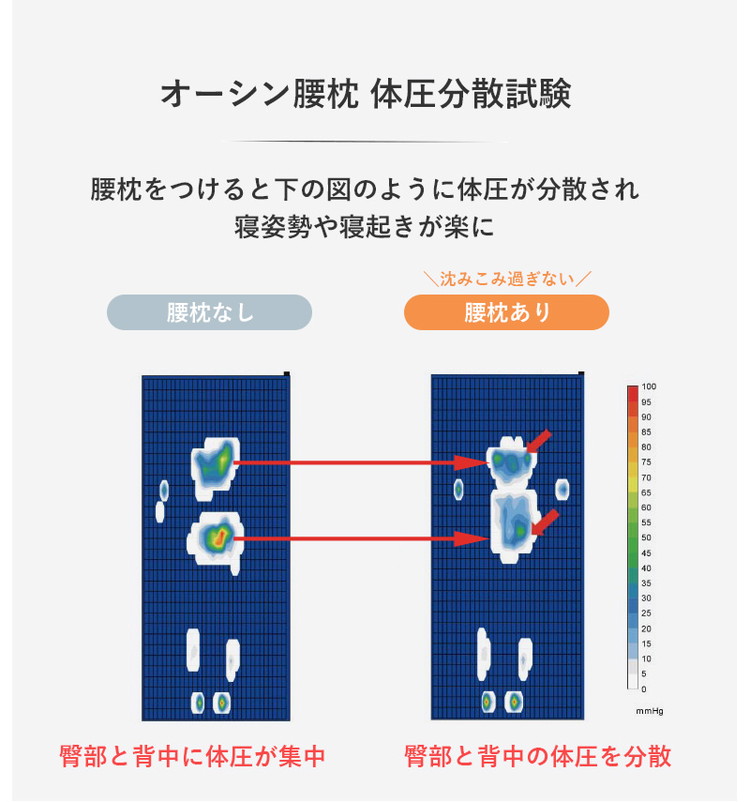 オーシン腰枕 体圧分散試験

腰枕をつけると下の図のように体圧が分散され
寝姿勢や寝起きが楽に

腰枕なし

＼沈みこみ過ぎない／
腰枕あり

100
95
90
85
80
75
70
65
60
55
50
45
40
35
30
25
20
15
10
5
0
mmHg

臀部と背中に体圧が集中

臀部と背中の体圧を分散