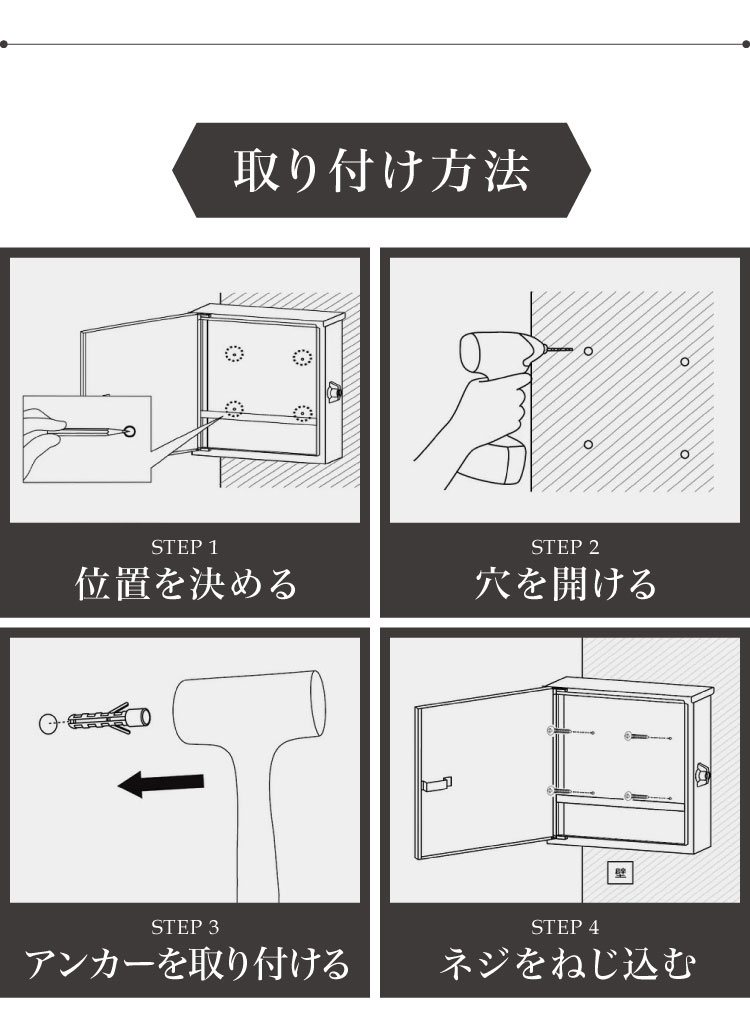 取り付け方法

STEP 1
位置を決める

STEP 2
穴を開ける

STEP 3
アンカーを取り付ける

壁

STEP 4
ネジをねじ込む