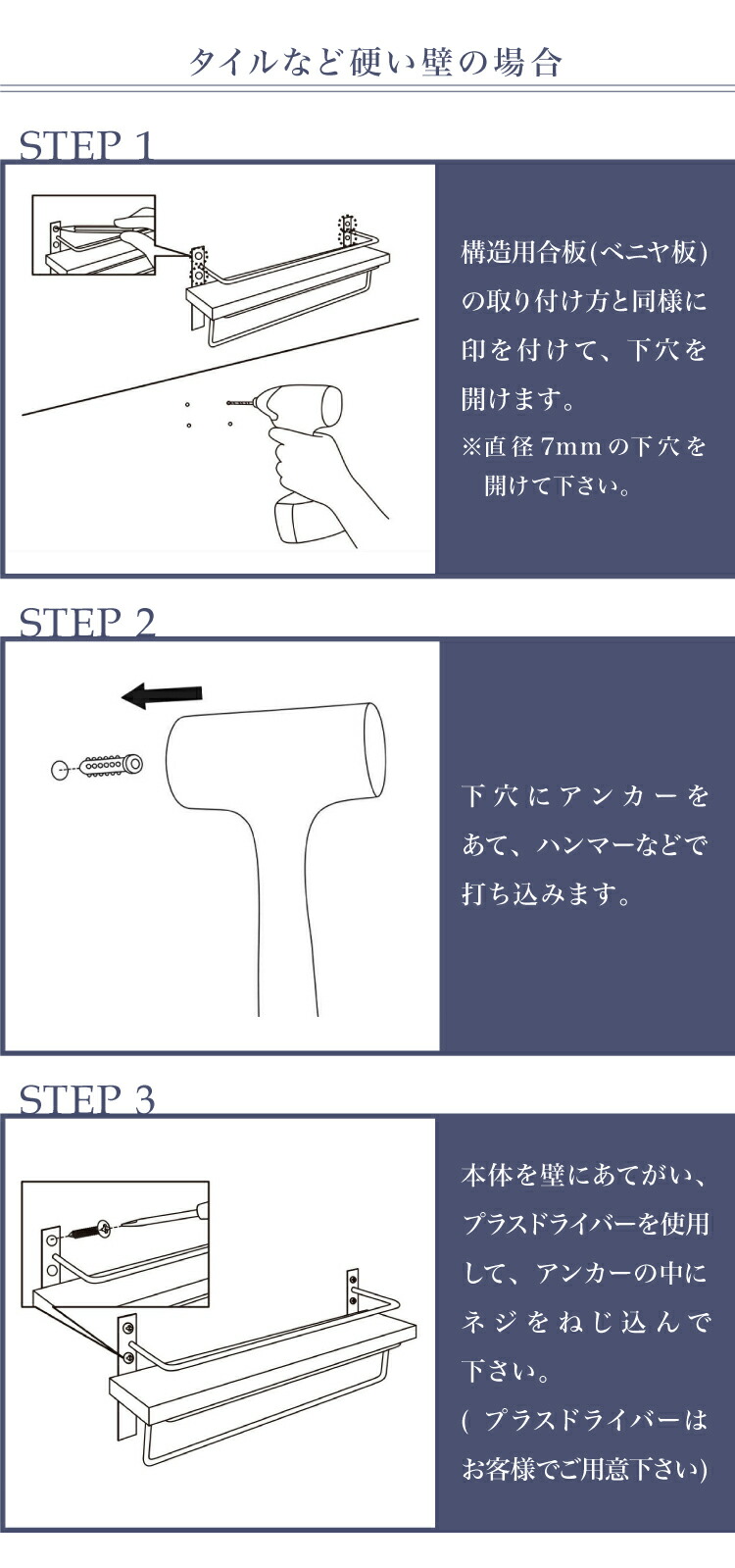 タイルなど硬い壁の場合

STEP 1

構造用合板(ベニヤ板)の取り付け方と同様に印を付けて、下穴を開けます。

※直径7mmの下穴を開けて下さい。

STEP 2

下穴にアンカーをあて、ハンマーなどで打ち込みます。

STEP 3

本体を壁にあてがい、プラスドライバーを使用して、アンカーの中にネジをねじ込んで下さい。
( プラスドライバーはお客様でご用意下さい)