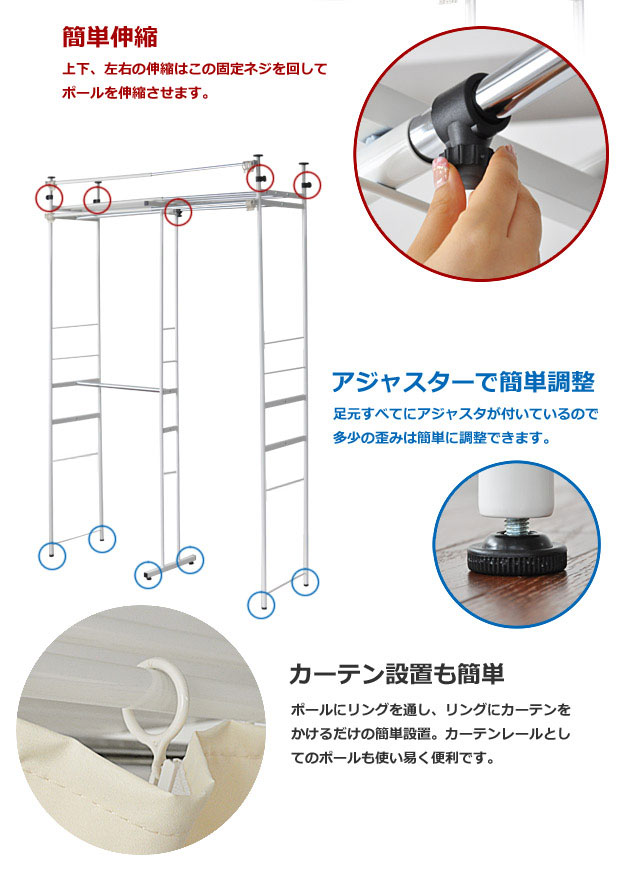 簡単伸縮

上下、左右の伸縮はこの固定ネジを回してポールを伸縮させます。

アジャスターで簡単調整

足元すべてにアジャスタが付いているので多少の歪みは簡単に調整できます。

カーテン設置も簡単

ポールにリングを通し、リングにカーテンをかけるだけの簡単設置。カーテンレールとしてのポールも使い易く便利です。