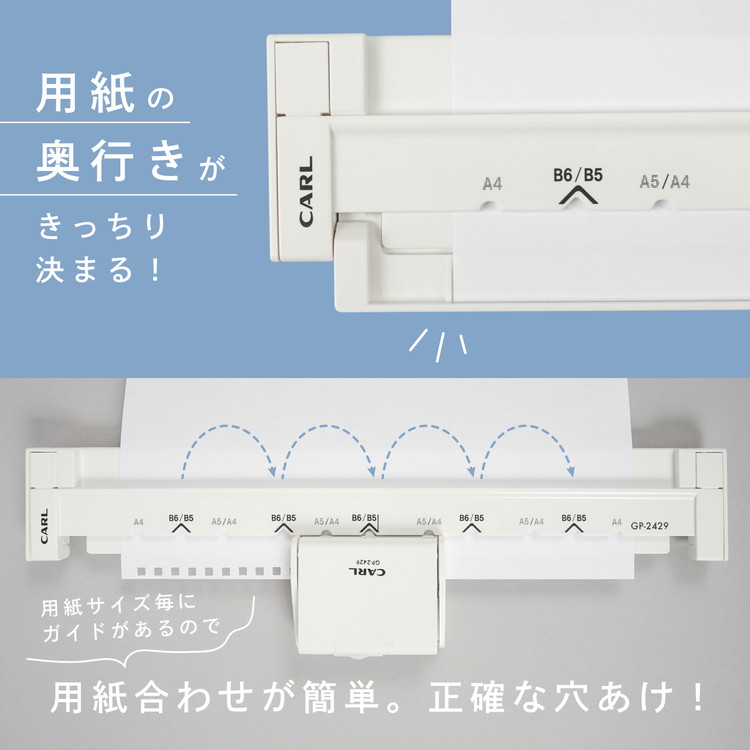 用紙の
奥行きが
きっちり
決まる！

CARL
A4
B6/B5
A5/A4

CARL
A4
B6/B5
A5/A4
B6/B5
A5/A4
B6/B5
A5/A4
B6/B5
A5/A4
B6/B5
A4
GP-2429

GP-2429
CARL

用紙サイズ毎に
ガイドがあるので

用紙合わせが簡単。正確な穴あけ！