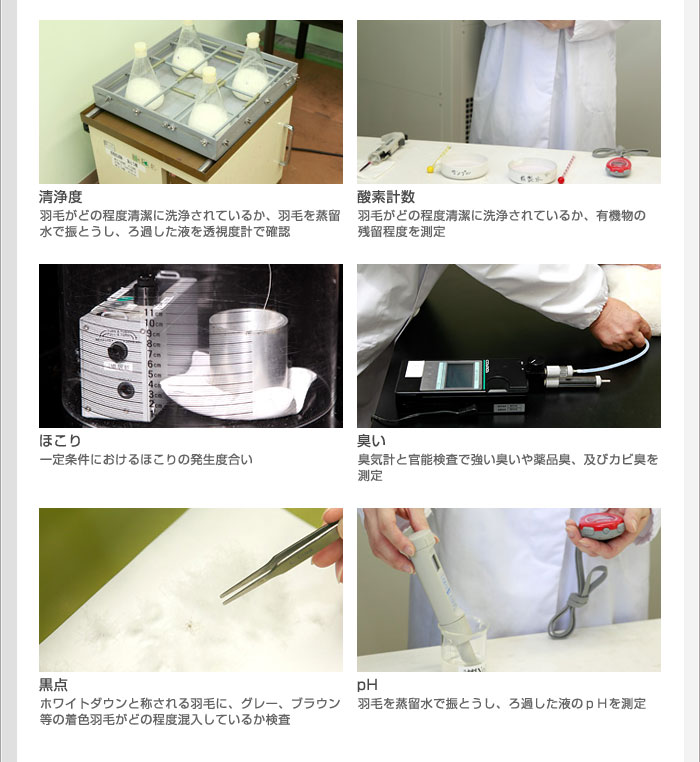 清浄度
羽毛がどの程度清潔に洗浄されているか、羽毛を蒸留水で振とうし、ろ過した液を透視度計で確認

酸素計数
羽毛がどの程度清潔に洗浄されているか、有機物の残留程度を測定

11cm
10cm
9cm
8cm
7cm
6cm
5cm
4cm
3cm
2cm
1cm

ほこり
一定条件におけるほこりの発生度合い

臭い
臭気計と官能検査で強い臭いや薬品臭、及びカビ臭を測定

黒点
ホワイトダウンと称される羽毛に、グレー、ブラウン等の着色羽毛がどの程度混入しているか検査

pH
羽毛を蒸留水で振とうし、ろ過した液のｐＨを測定