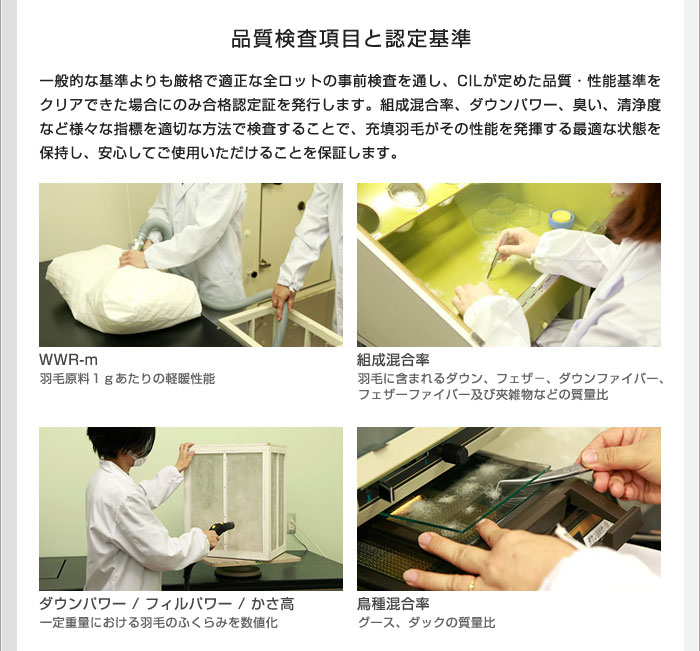 品質検査項目と認定基準

一般的な基準よりも厳格で適正な全ロットの事前検査を通し、CILが定めた品質・性能基準をクリアできた場合にのみ合格認定証を発行します。組成混合率、ダウンパワー、臭い、清浄度など様々な指標を適切な方法で検査することで、充填羽毛がその性能を発揮する最適な状態を保持し、安心してご使用いただけることを保証します。

WWR-m
羽毛原料１ｇあたりの軽暖性能

組成混合率
羽毛に含まれるダウン、フェザー、ダウンファイバー、フェザーファイバー及び夾雑物などの質量比

ダウンパワー / フィルパワー / かさ高
一定重量における羽毛のふくらみを数値化

鳥種混合率
グース、ダックの質量比