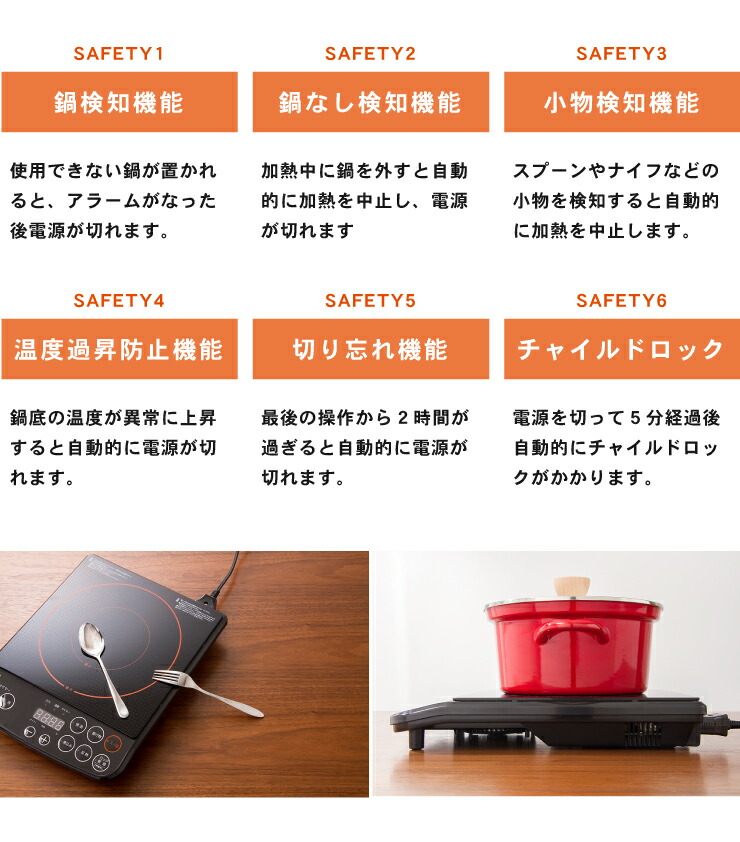 SAFETY1

鍋検知機能

使用できない鍋が置かれると、アラームがなった後電源が切れます。

SAFETY2

鍋なし検知機能

加熱中に鍋を外すと自動的に加熱を中止し、電源が切れます

SAFETY3

小物検知機能

スプーンやナイフなどの小物を検知すると自動的に加熱を中止します。

SAFETY4

温度過昇防止機能

鍋底の温度が異常に上昇すると自動的に電源が切れます。

SAFETY5

切り忘れ機能

最後の操作から2時間が過ぎると自動的に電源が切れます。

SAFETY6

チャイルドロック

電源を切って5分経過後自動的にチャイルドロックがかかります。