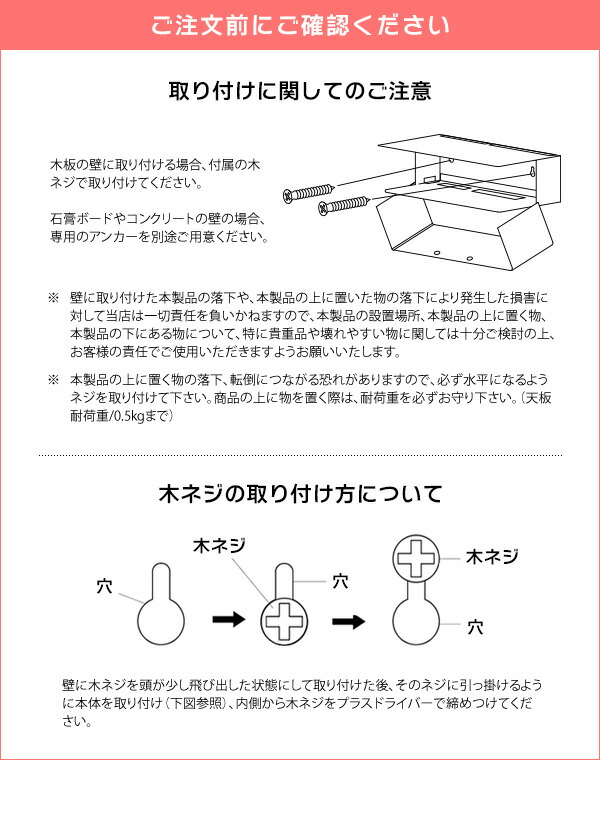 ご注文前にご確認ください

取り付けに関してのご注意

木板の壁に取り付ける場合、付属の木ネジで取り付けてください。

石膏ボードやコンクリートの壁の場合、専用のアンカーを別途ご用意ください。

※　壁に取り付けた本製品の落下や、本製品の上に置いた物の落下により発生した損害に対して当店は一切責任を負いかねますので、本製品の設置場所、本製品の上に置く物、本製品の下にある物について、特に貴重品や壊れやすい物に関しては十分ご検討の上、お客様の責任でご使用いただきますようお願いいたします。

※　本製品の上に置く物の落下、転倒につながる恐れがありますので、必ず水平になるようネジを取り付けて下さい。商品の上に物を置く際は、耐荷重を必ずお守り下さい。（天板耐荷重/0.5kgまで）

木ネジの取り付け方について

穴

木ネジ

穴

木ネジ

穴

壁に木ネジを頭が少し飛び出した状態にして取り付けた後、そのネジに引っ掛けるように本体を取り付け（下図参照）、内側から木ネジをプラスドライバーで締めつけてください。